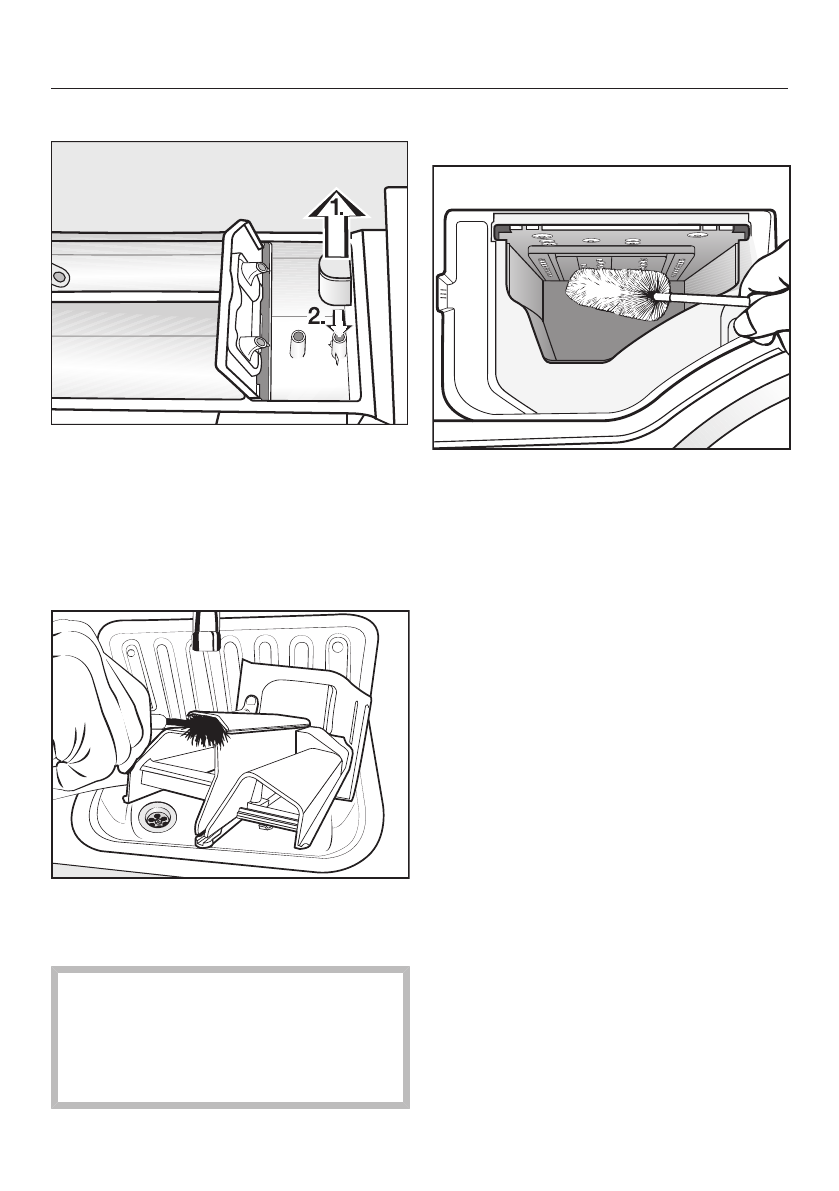 1.

2.