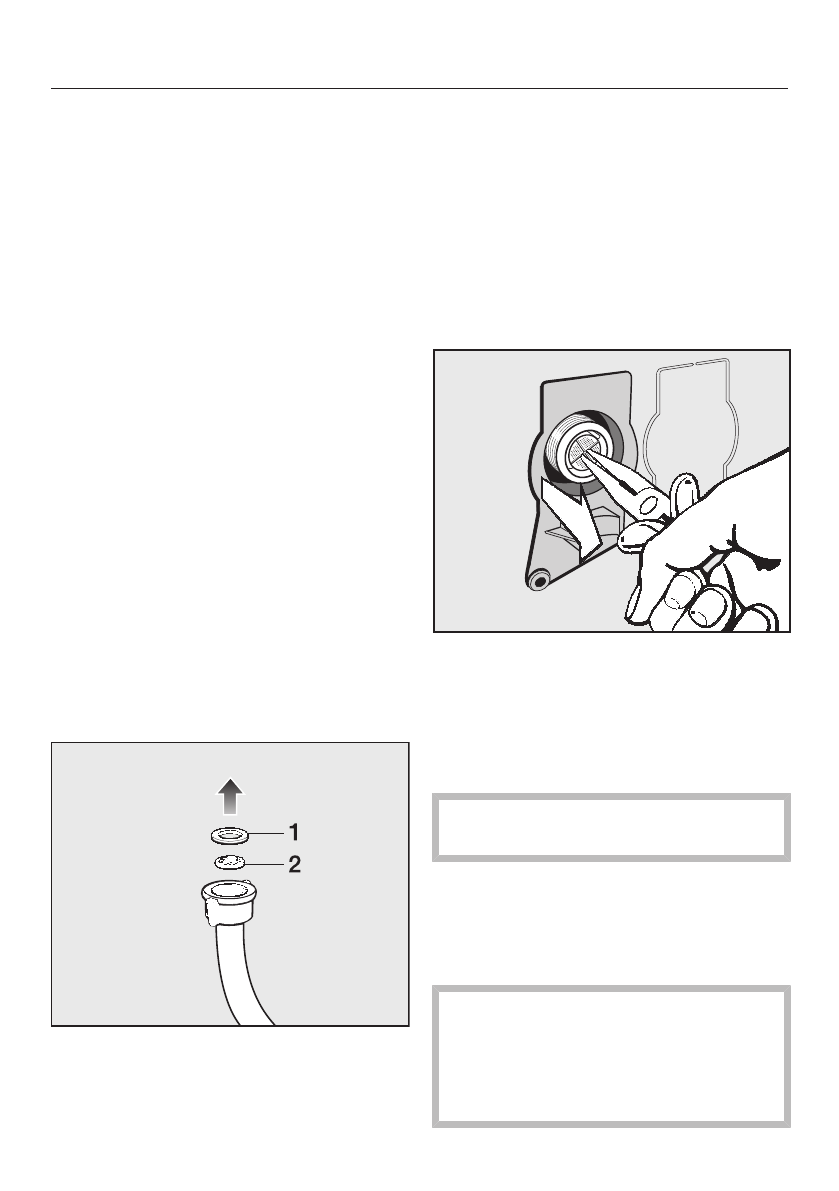 1
2