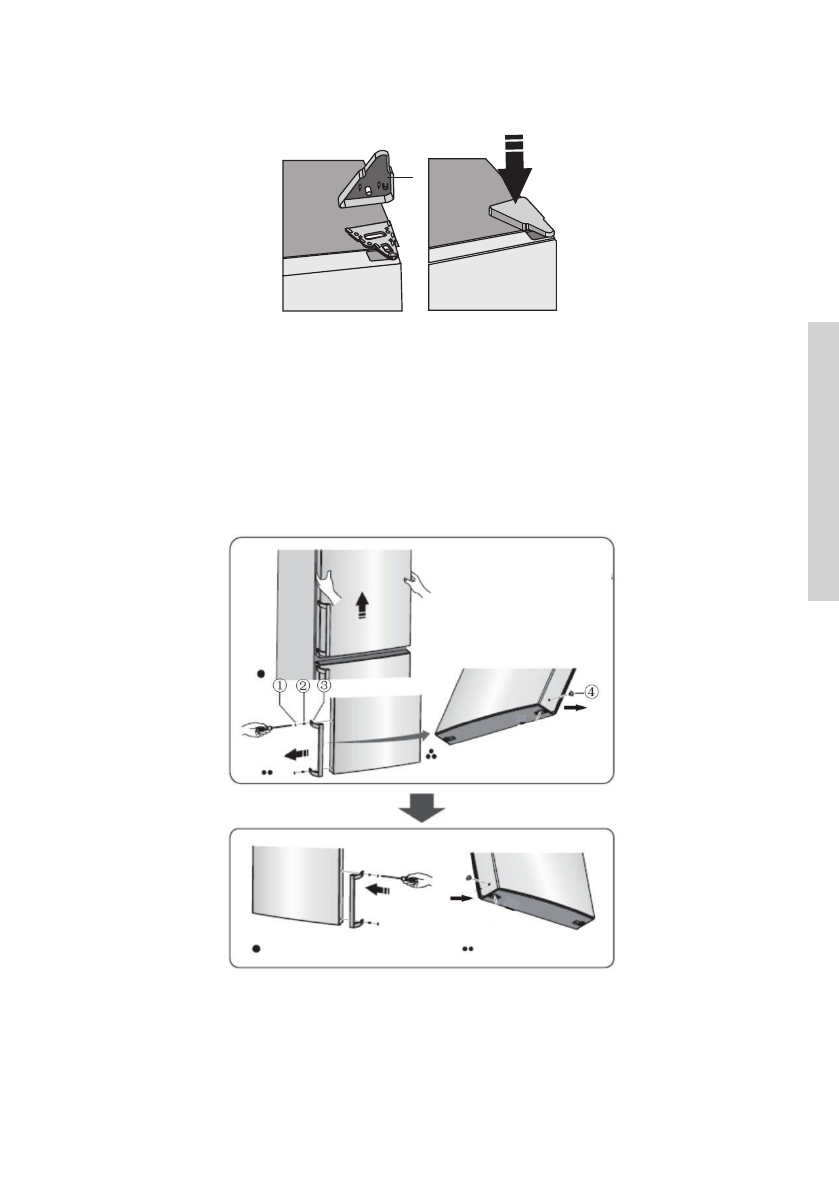 ① ② ③

④