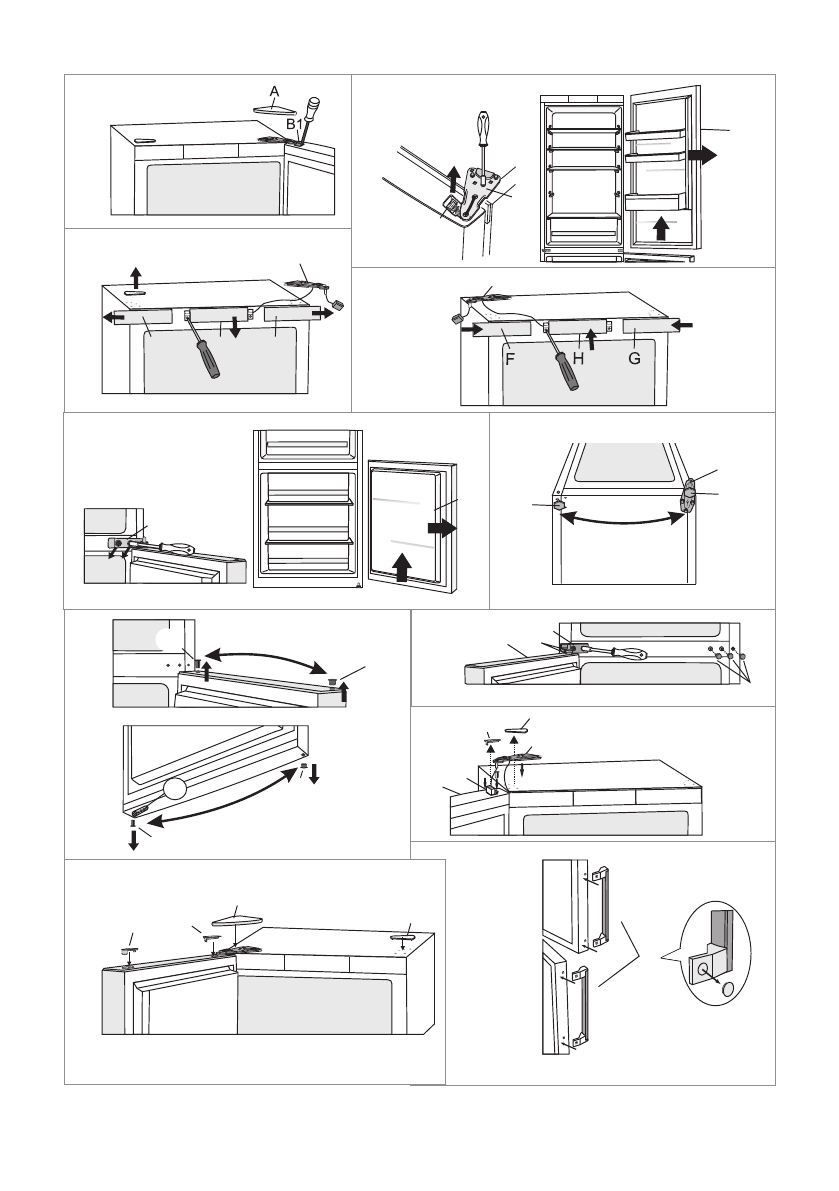 A
B1
F
H
G