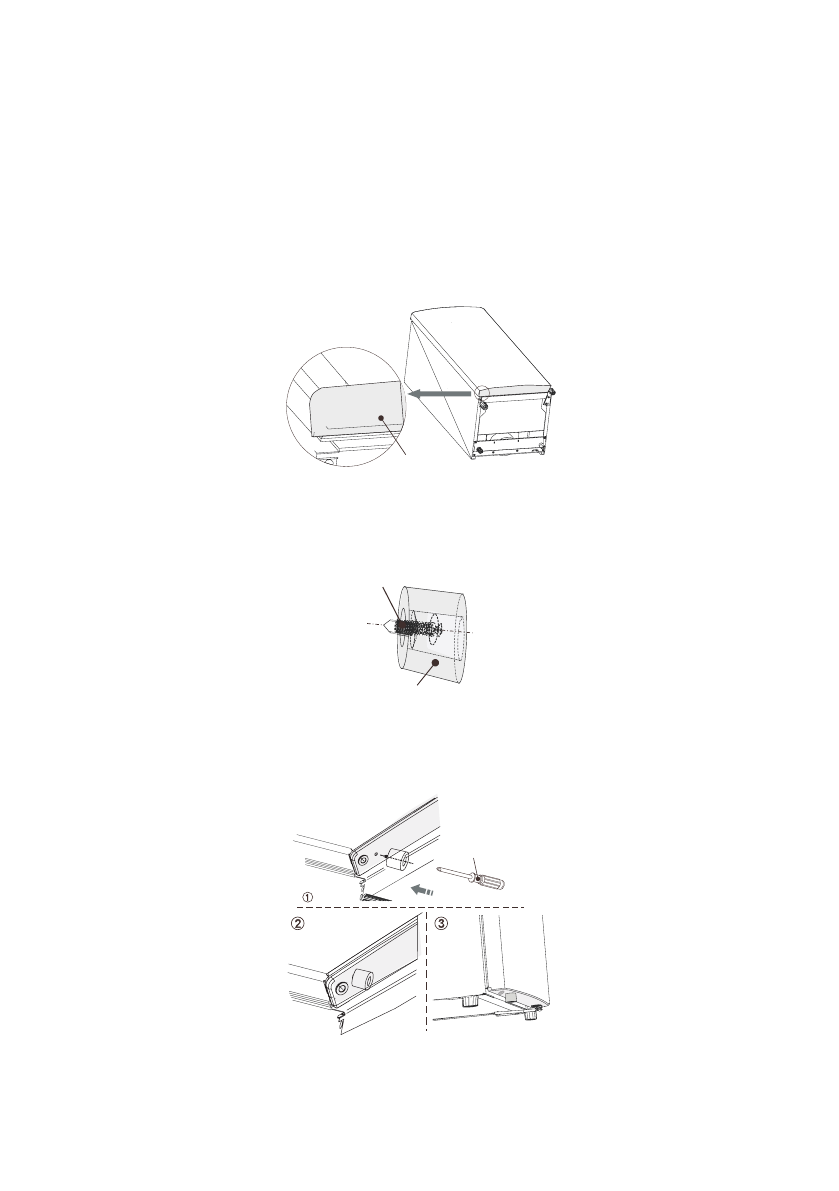 ①
②
③