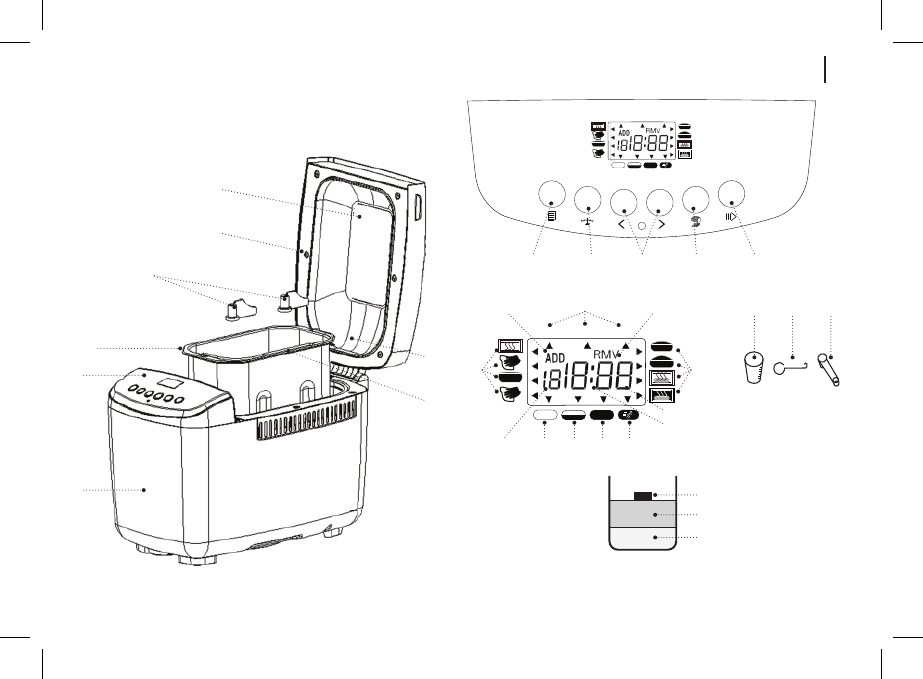 ADD
RMV
18:88
ADD
RMV
18:88