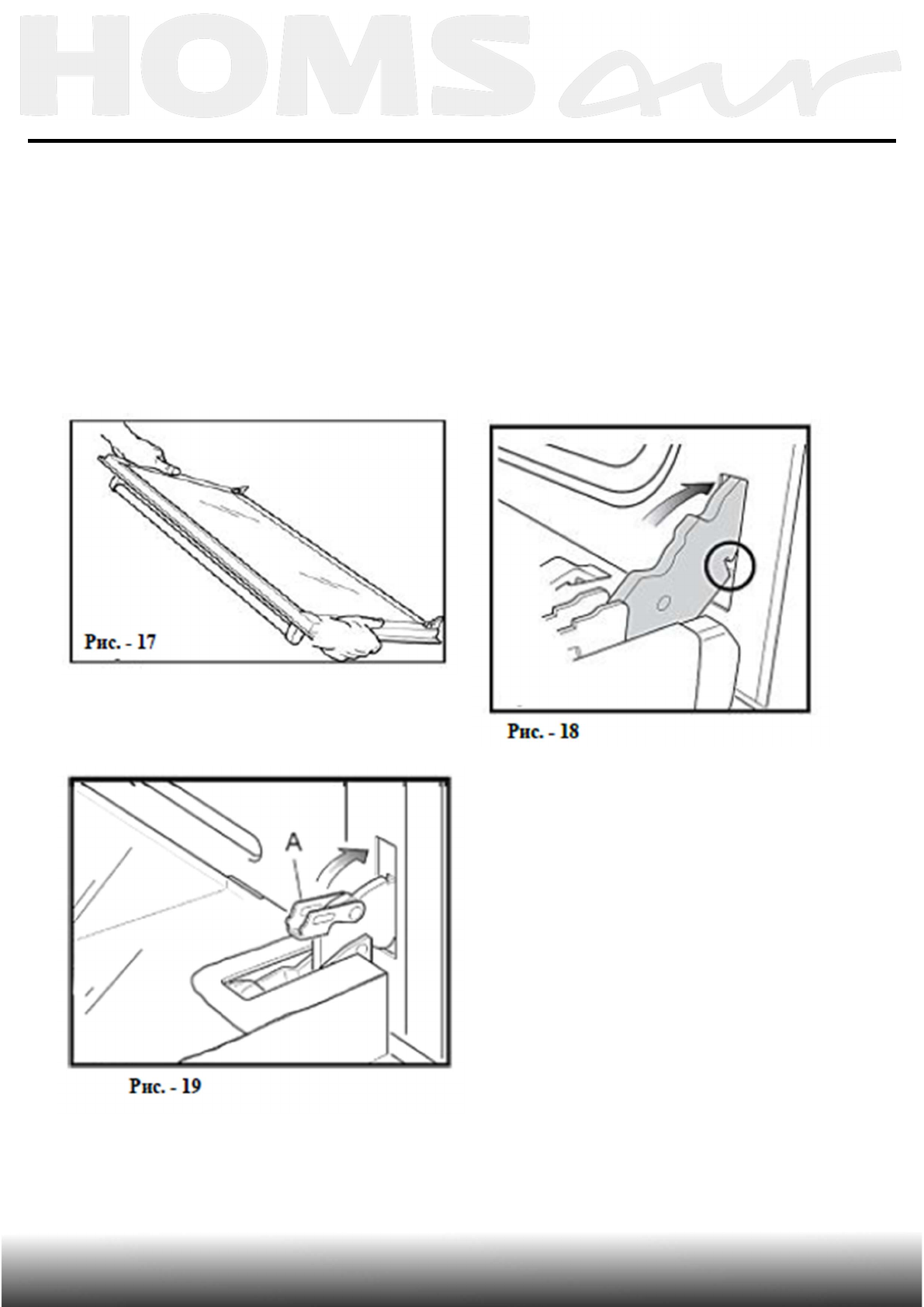 HOMSair

Рис. - 17

Рис. - 18

A

Рис. - 19