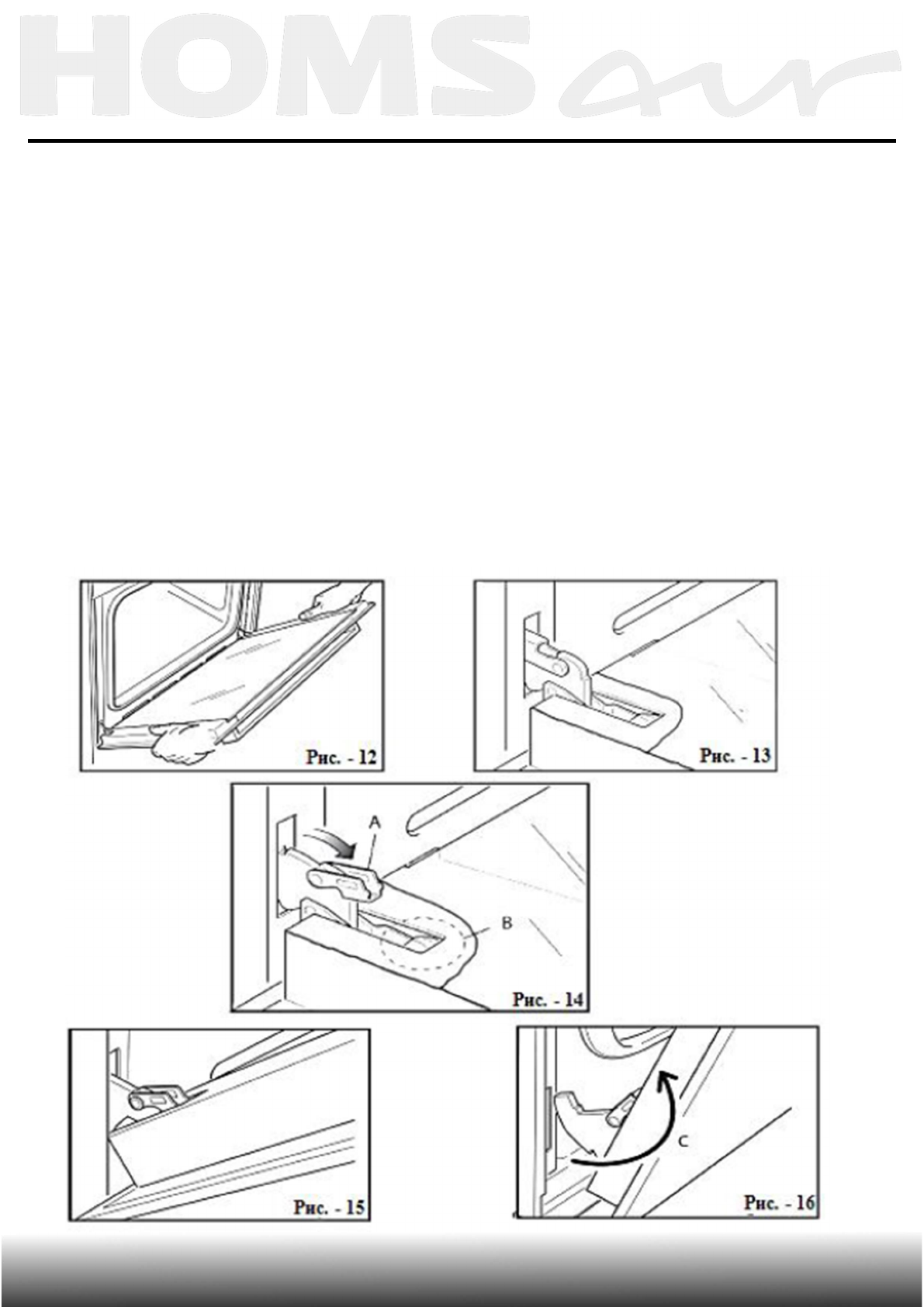 HOMSair

Рис. - 12

Рис. - 13

A

B

Рис. - 14

Рис. - 15

C

Рис. - 16