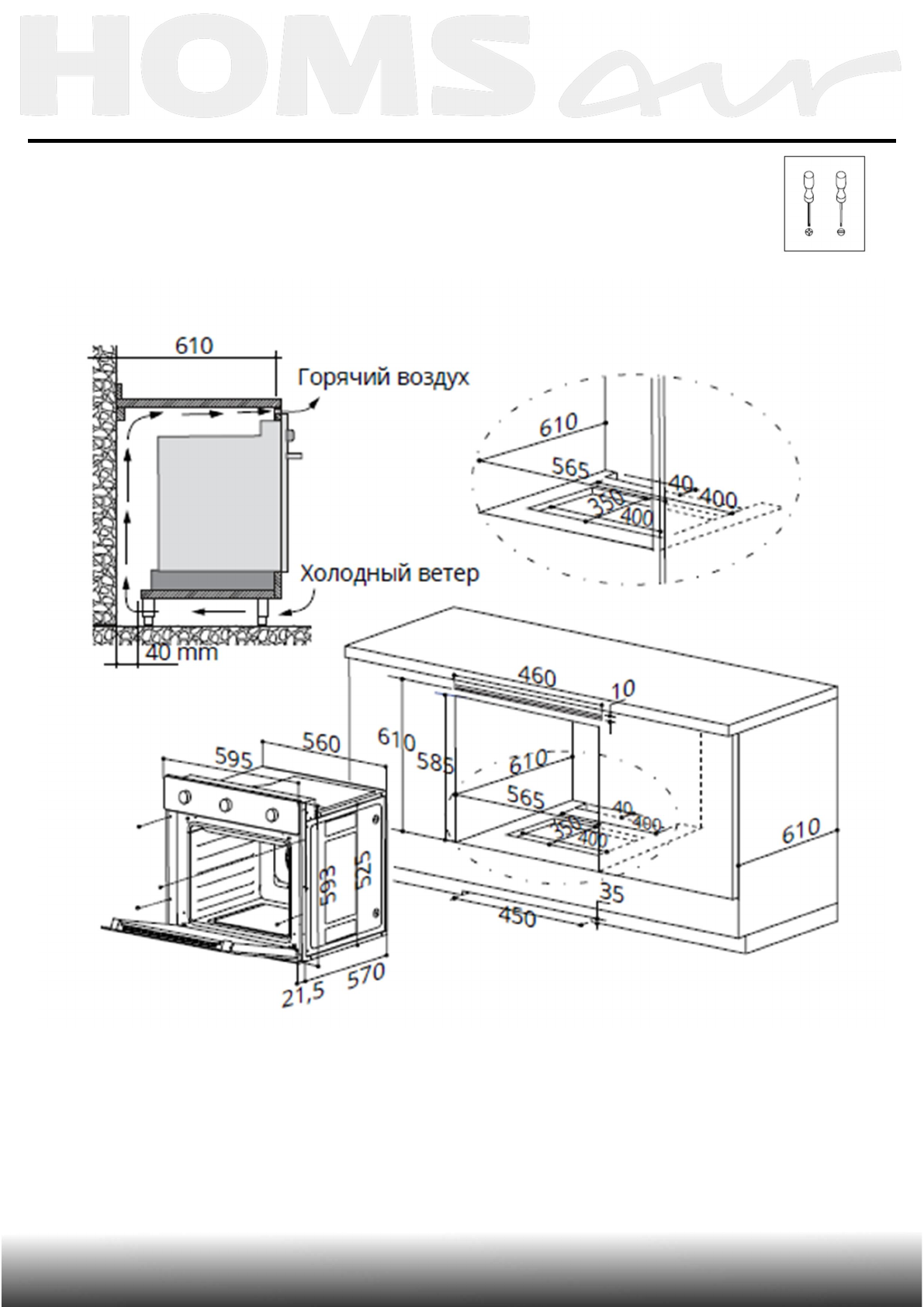 HOMSair

610

Горячий воздух

Холодный ветер

40 mm

610

565

40

400

350

400

460

10

610

585

610

565

40

400

350

400

610

35

450

595

560

593

525

21,5

570