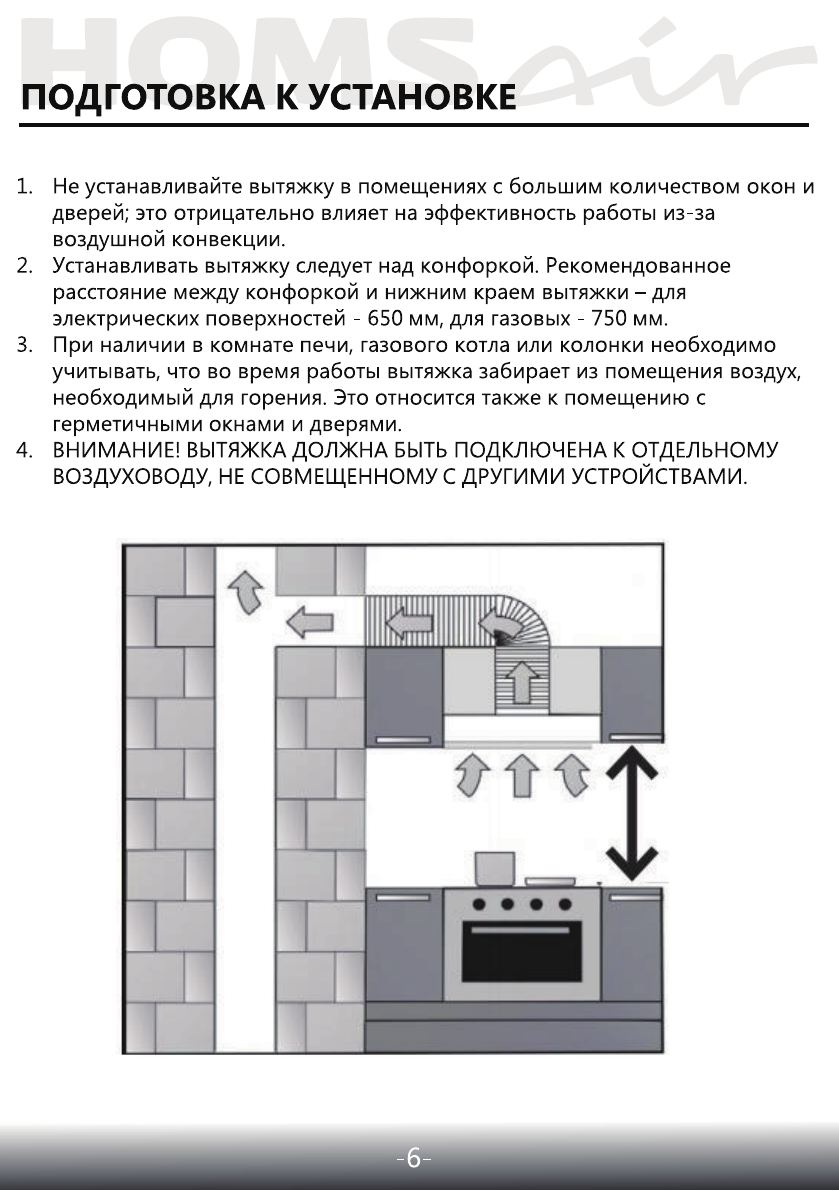 HOMSair

ПОДГОТОВКА К УСТАНОВКЕ

1. Не устанавливайте вытяжку в помещениях с большим количеством окон и дверей; это отрицательно влияет на эффективность работы из-за воздушной конвекции.
2. Устанавливать вытяжку следует над конфоркой. Рекомендованное расстояние между конфоркой и нижним краем вытяжки – для электрических поверхностей - 650 мм, для газовых - 750 мм.
3. При наличии в комнате печи, газового котла или колонки необходимо учитывать, что во время работы вытяжка забирает из помещения воздух, необходимый для горения. Это относится также к помещению с герметичными окнами и дверями.
4. ВНИМАНИЕ! ВЫТЯЖКА ДОЛЖНА БЫТЬ ПОДКЛЮЧЕНА К ОТДЕЛЬНОМУ ВОЗДУХОВОДУ, НЕ СОВМЕЩЕННОМУ С ДРУГИМИ УСТРОЙСТВАМИ.

-6-