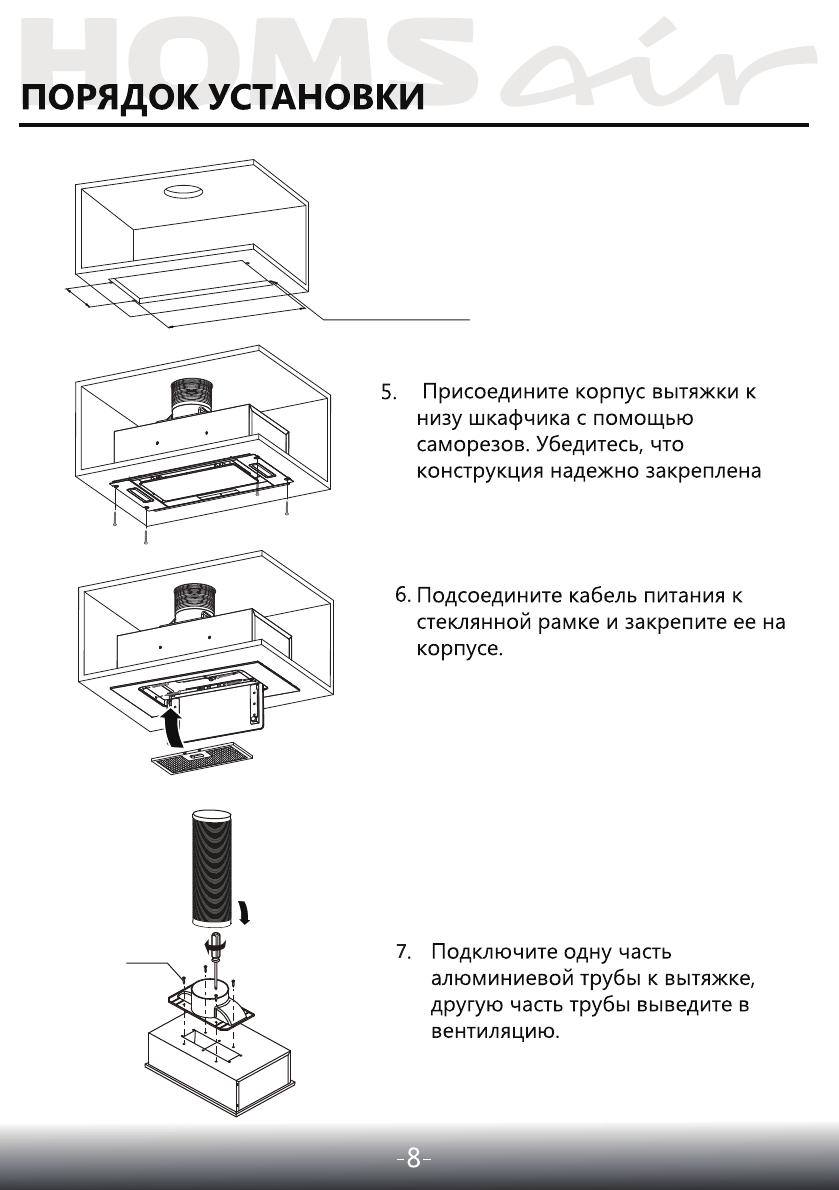 HOMS air

ПОРЯДОК УСТАНОВКИ

5. Присоедините корпус вытяжки к низу шкафчика с помощью саморезов. Убедитесь, что конструкция надежно закреплена

6. Подсоедините кабель питания к стеклянной рамке и закрепите ее на корпусе.

7. Подключите одну часть алюминиевой трубы к вытяжке, другую часть трубы выведите в вентиляцию.

-8-