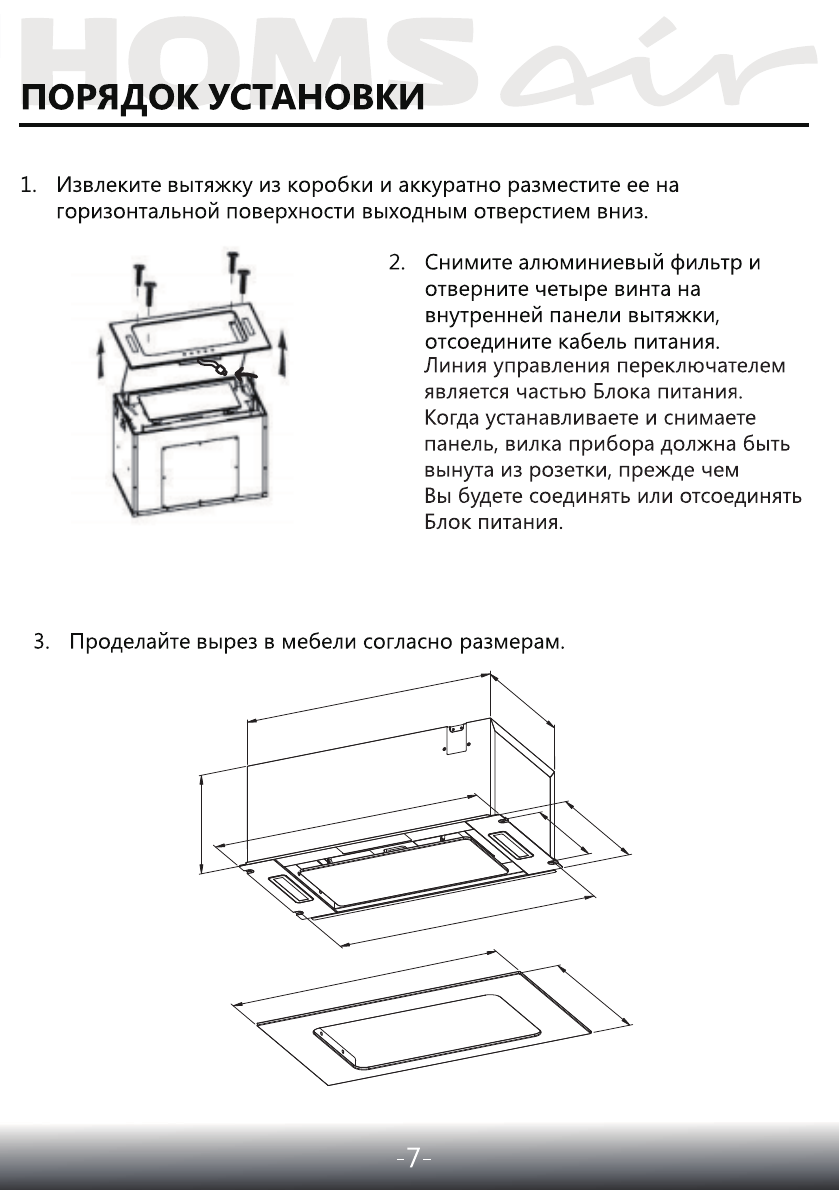 HOMS air

ПОРЯДОК УСТАНОВКИ

1. Извлеките вытяжку из коробки и аккуратно разместите ее на горизонтальной поверхности выходным отверстием вниз.

2. Снимите алюминиевый фильтр и отверните четыре винта на внутренней панели вытяжки, отсоедините кабель питания. Линия управления переключателем является частью Блока питания. Когда устанавливаете и снимаете панель, вилка прибора должна быть вынута из розетки, прежде чем Вы будете соединять или отсоединять Блок питания.

3. Проделайте вырез в мебели согласно размерам.

-7-