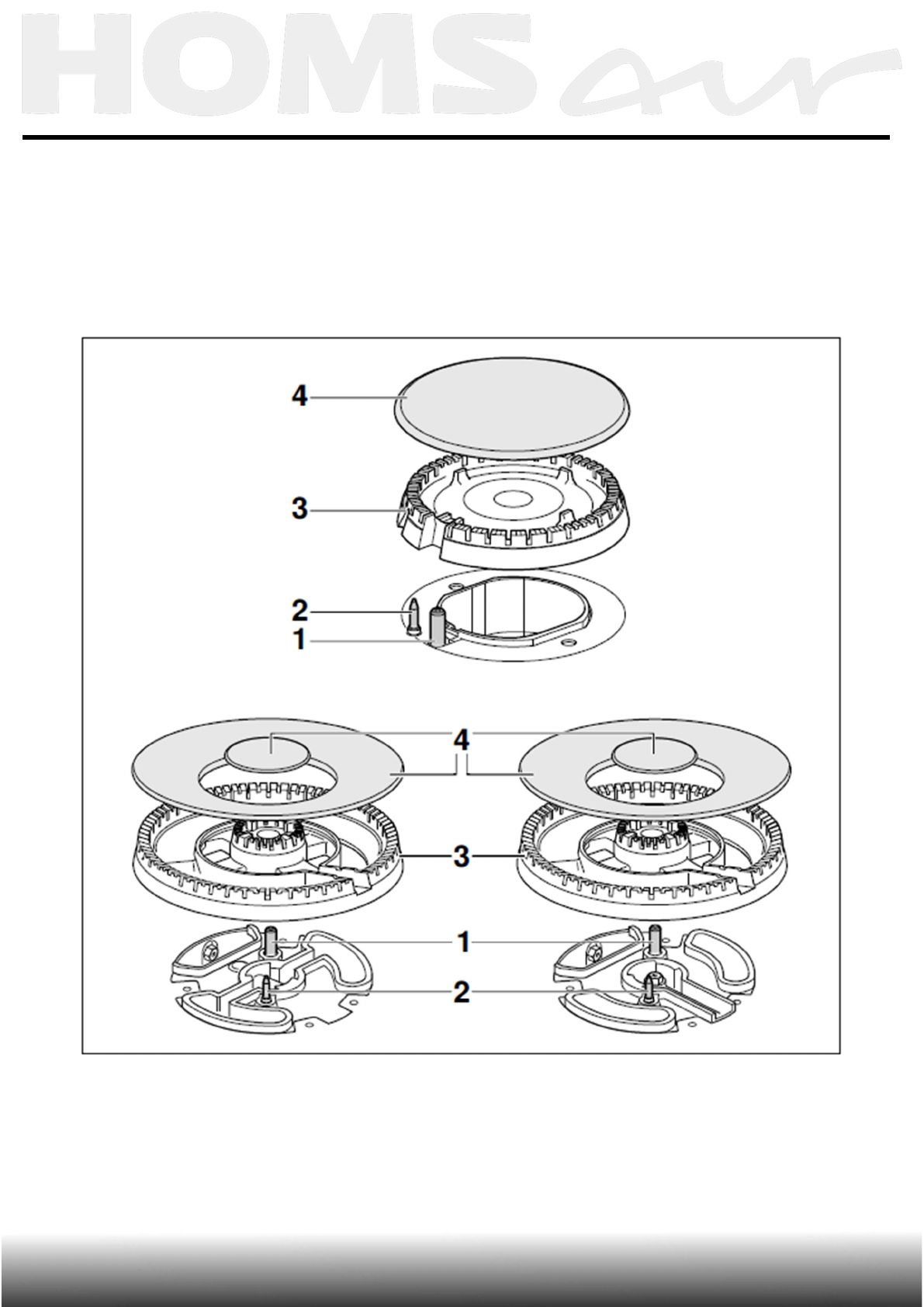 HOMSair

4
3
2
1

4
3
1
2