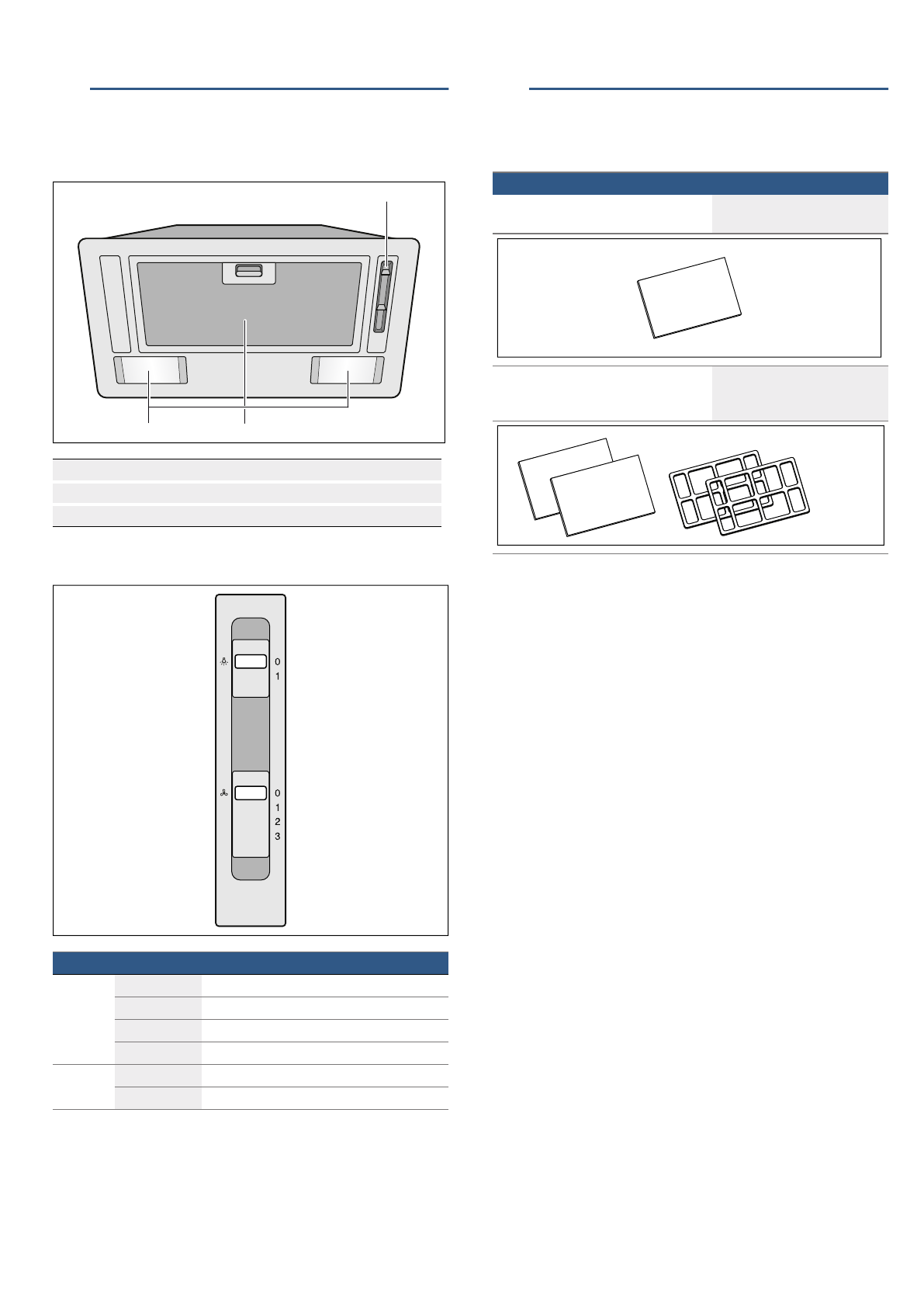 0
1

0
1
2
3