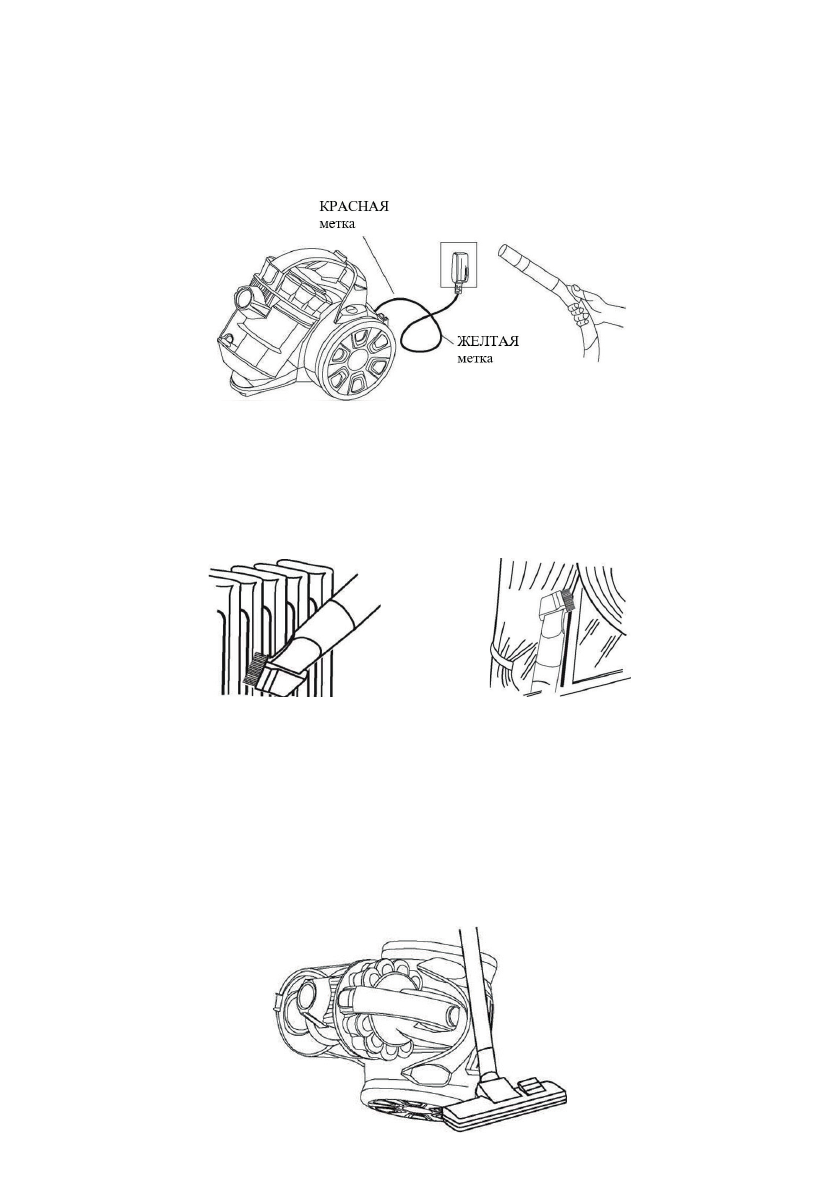 КРАСНАЯ
метка

ЖЕЛТАЯ
метка