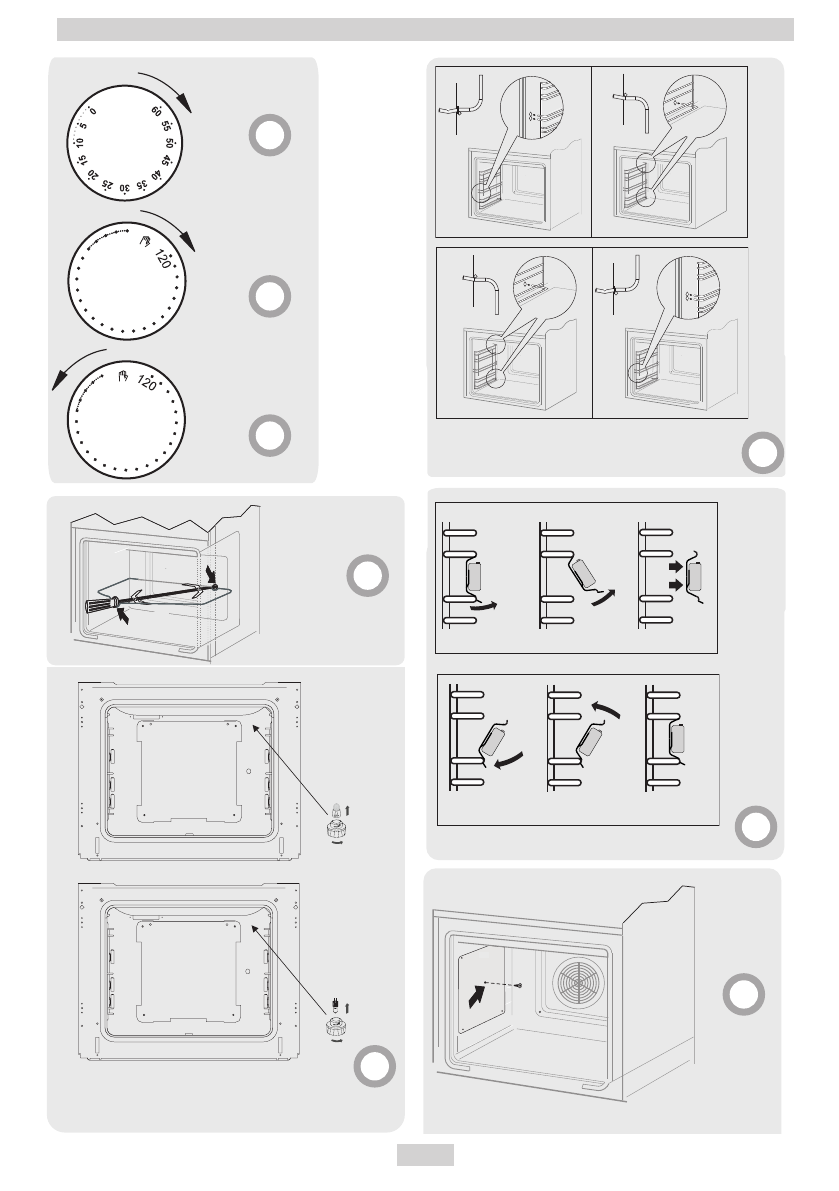 0 5 10 15 20 25 30 35 40 45 50 55 60

120

120