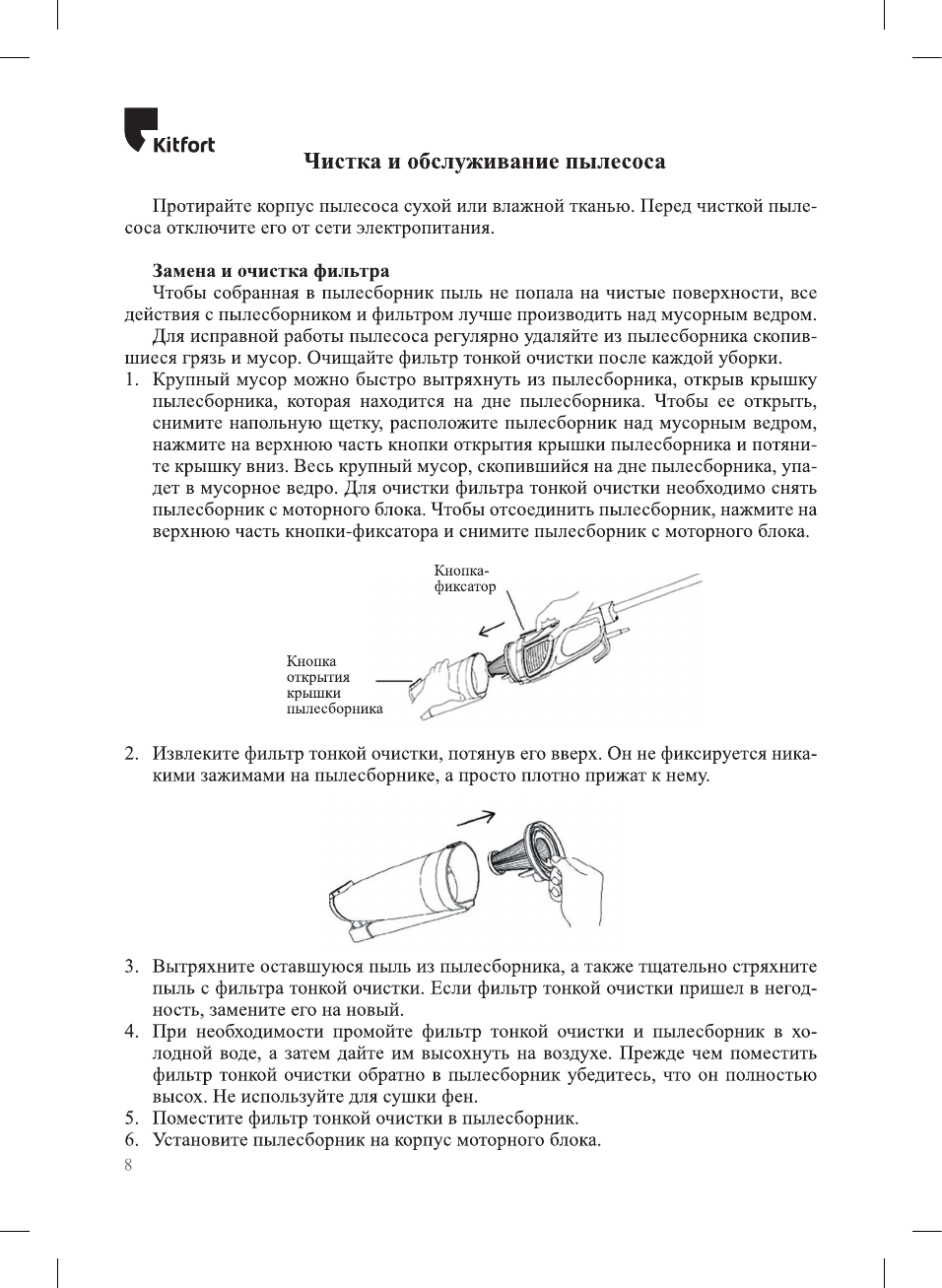 Kitfort

Чистка и обслуживание пылесоса

Протирайте корпус пылесоса сухой или влажной тканью. Перед чисткой пылесоса отключите его от сети электропитания.

Замена и очистка фильтра
Чтобы собранная в пылесборник пыль не попала на чистые поверхности, все действия с пылесборником и фильтром лучше производить над мусорным ведром.
Для исправной работы пылесоса регулярно удаляйте из пылесборника скопившиеся грязь и мусор. Очищайте фильтр тонкой очистки после каждой уборки.
1. Крупный мусор можно быстро вытряхнуть из пылесборника, открыв крышку пылесборника, которая находится на дне пылесборника. Чтобы ее открыть, снимите напольную щетку, расположите пылесборник над мусорным ведром, нажмите на верхнюю часть кнопки открытия крышки пылесборника и потяните крышку вниз. Весь крупный мусор, скопившийся на дне пылесборника, упадет в мусорное ведро. Для очистки фильтра тонкой очистки необходимо снять пылесборник с моторного блока. Чтобы отсоединить пылесборник, нажмите на верхнюю часть кнопки-фиксатора и снимите пылесборник с моторного блока.

Кнопка-фиксатор

Кнопка открытия крышки пылесборника

2. Извлеките фильтр тонкой очистки, потянув его вверх. Он не фиксируется никакими зажимами на пылесборнике, а просто плотно прижат к нему.

3. Вытряхните оставшуюся пыль из пылесборника, а также тщательно стряхните пыль с фильтра тонкой очистки. Если фильтр тонкой очистки пришел в негодность, замените его на новый.
4. При необходимости промойте фильтр тонкой очистки и пылесборник в холодной воде, а затем дайте им высохнуть на воздухе. Прежде чем поместить фильтр тонкой очистки обратно в пылесборник убедитесь, что он полностью высох. Не используйте для сушки фен.
5. Поместите фильтр тонкой очистки в пылесборник.
6. Установите пылесборник на корпус моторного блока.
8