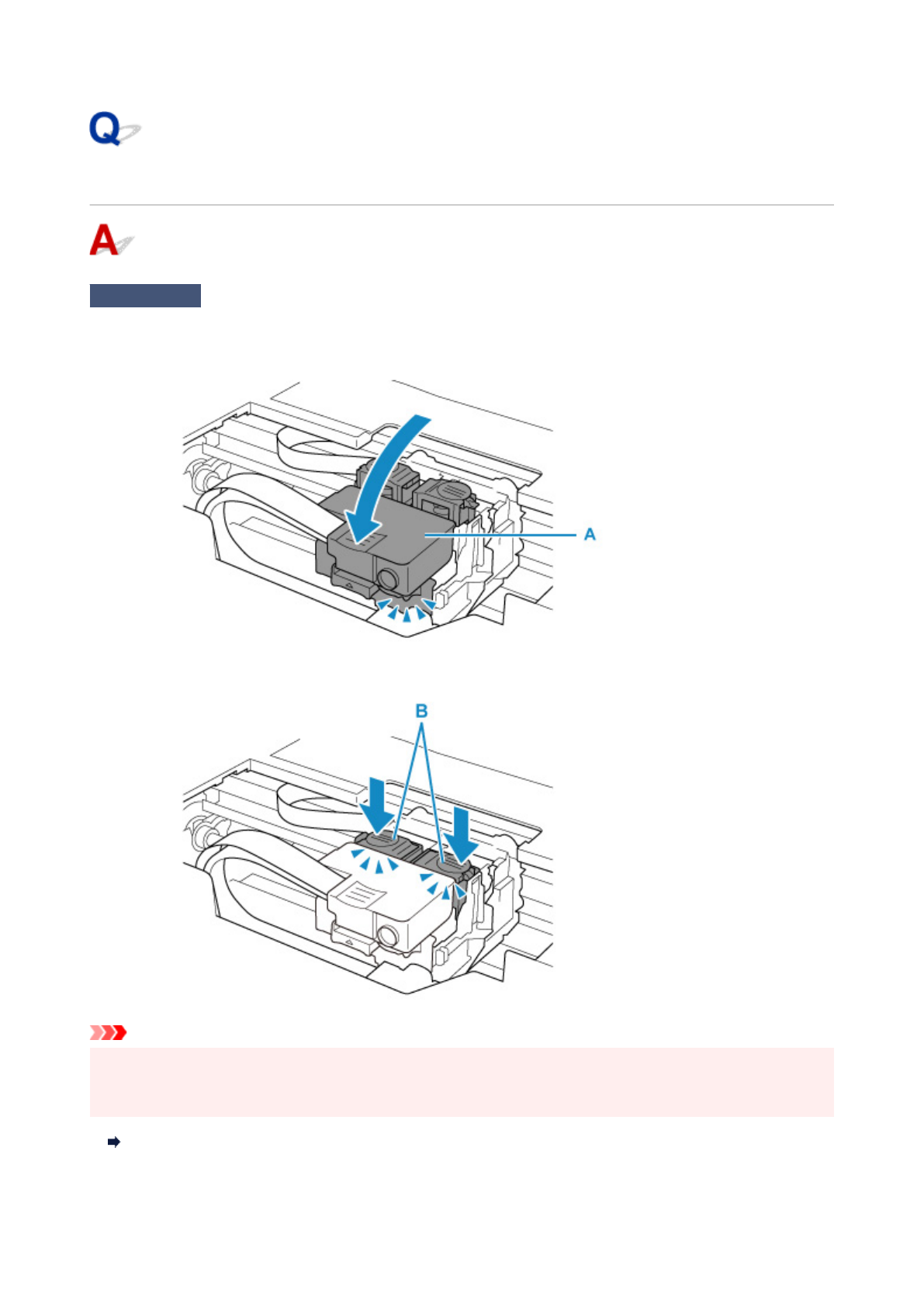 Q

A

A

B