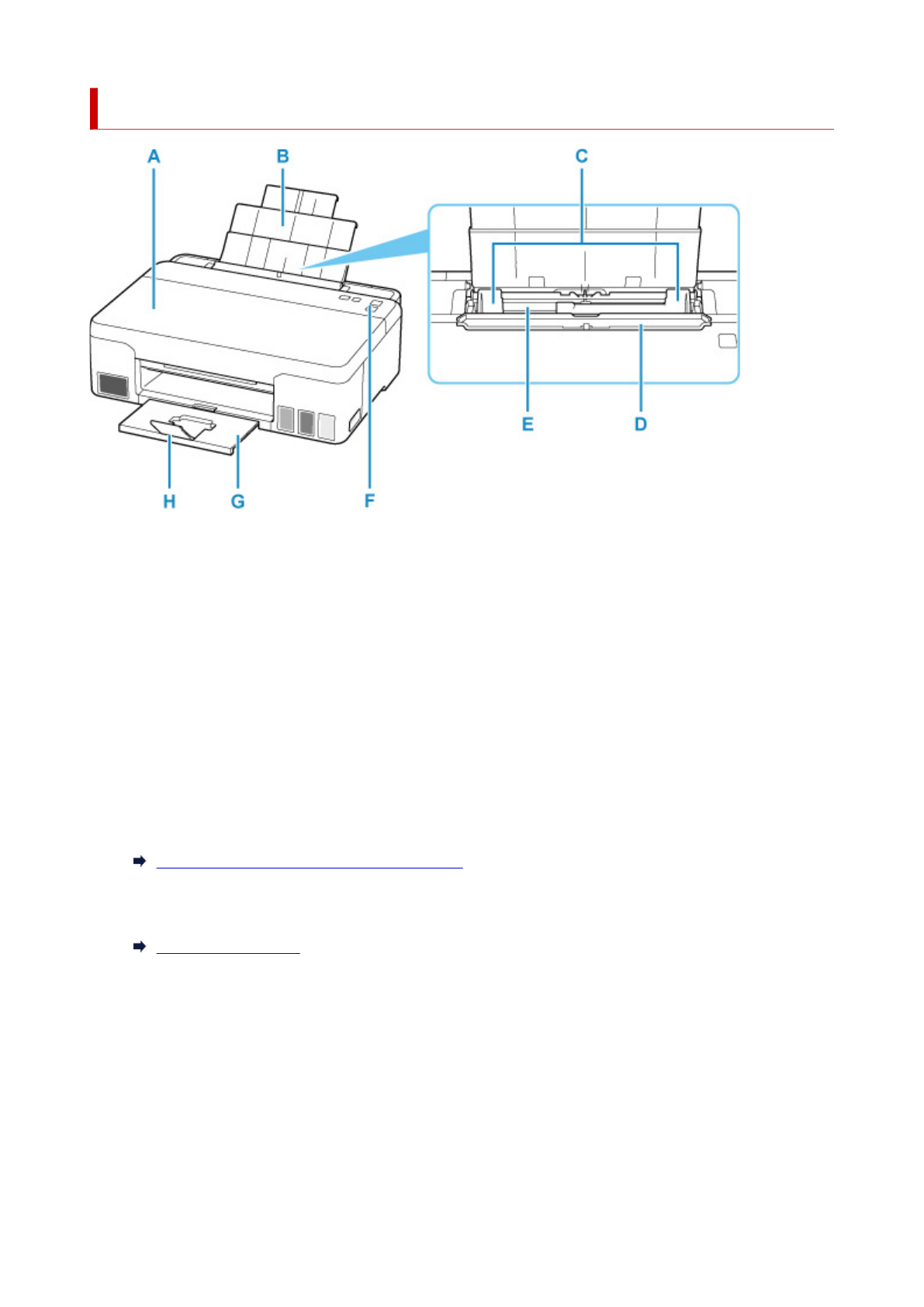 A

B

C

E

D

H

G

F