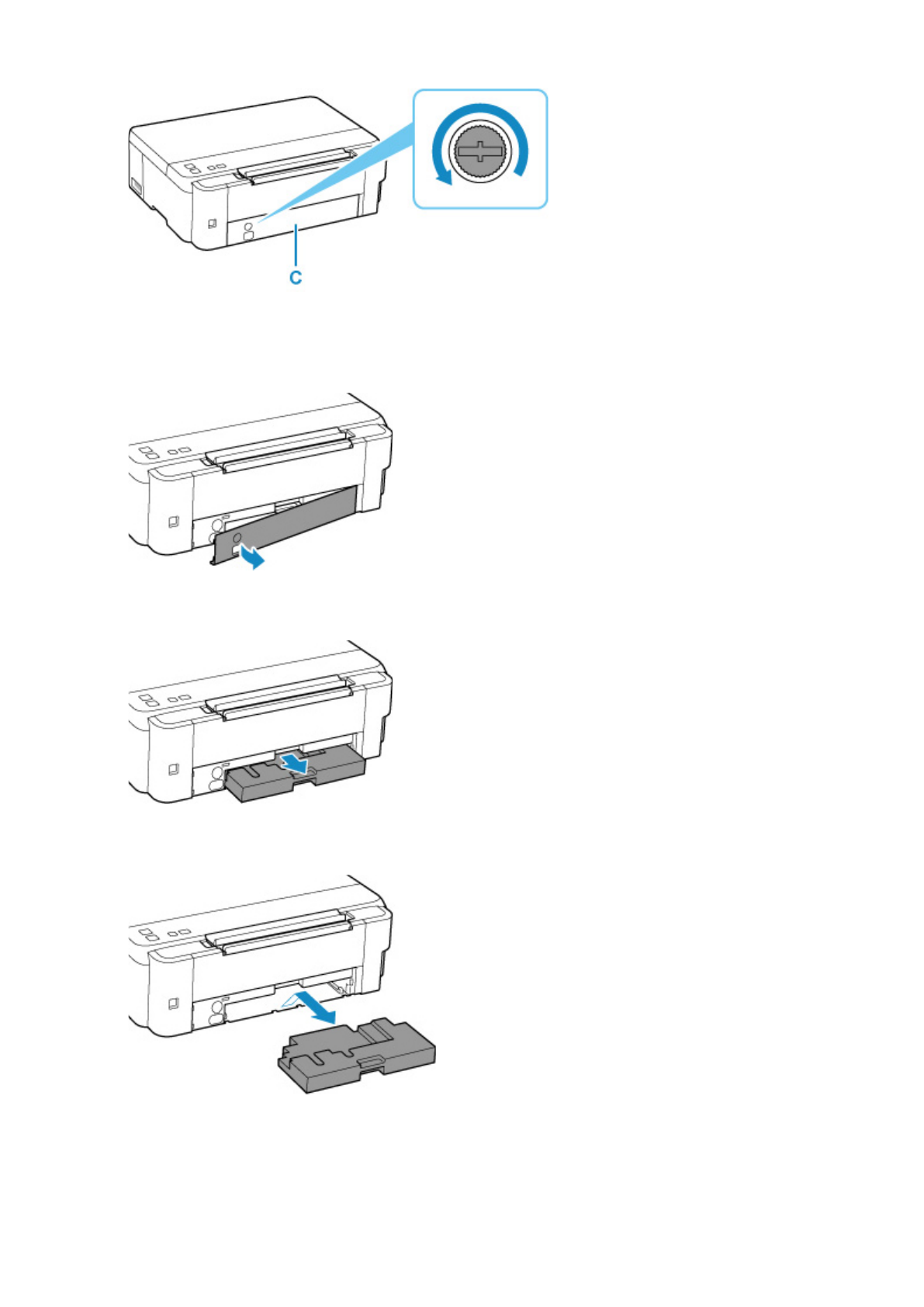 C