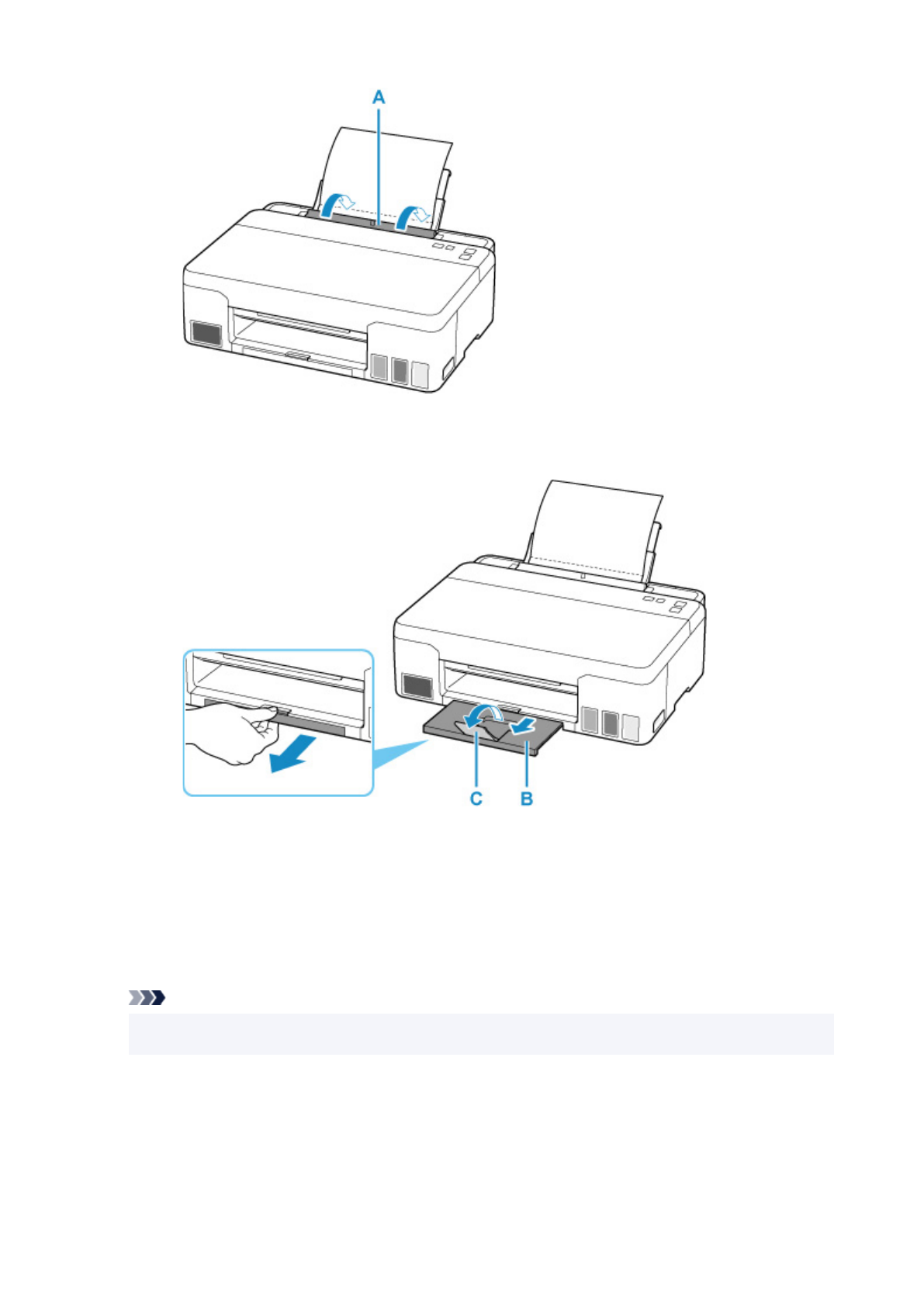 A

C B