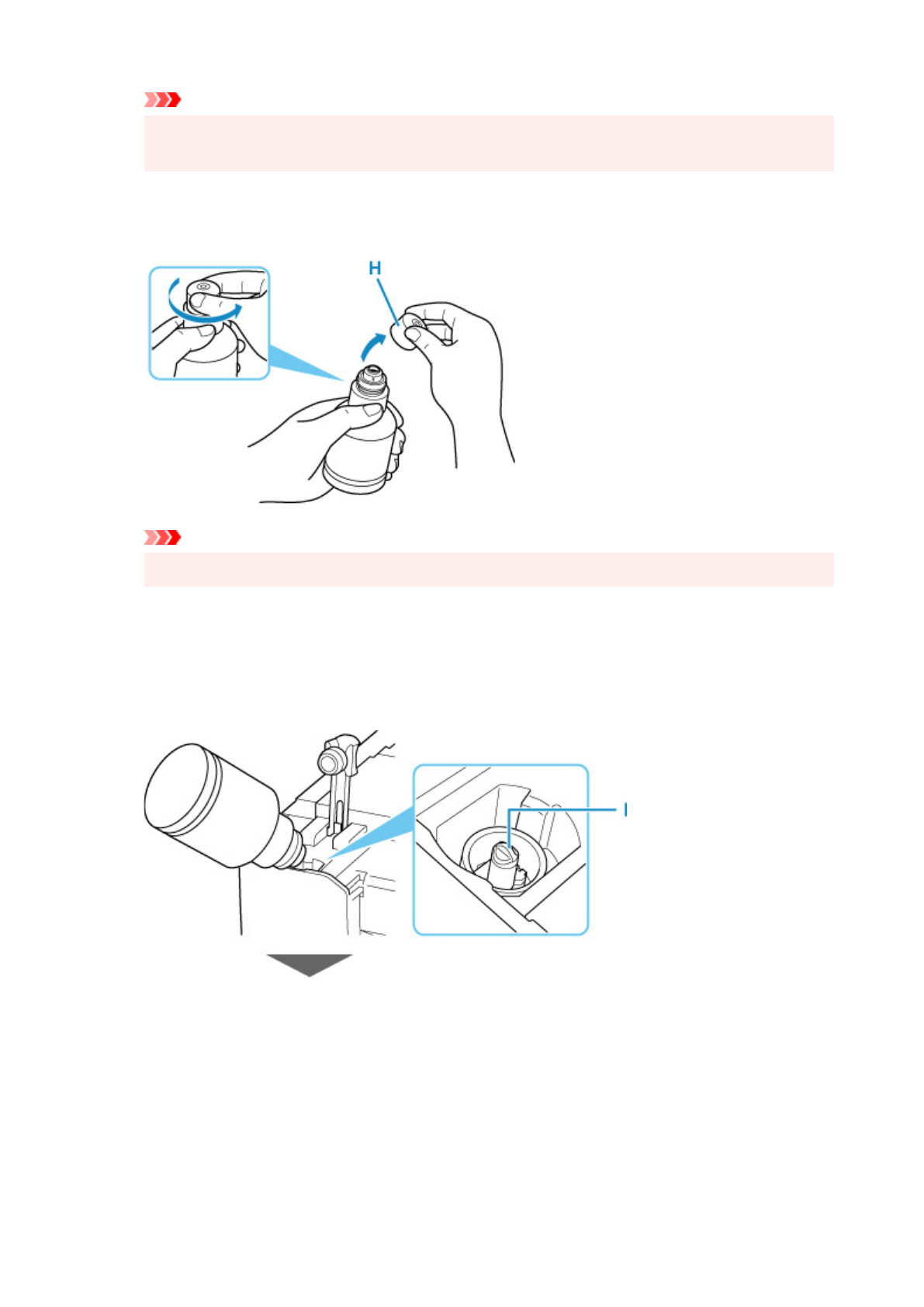 H

I