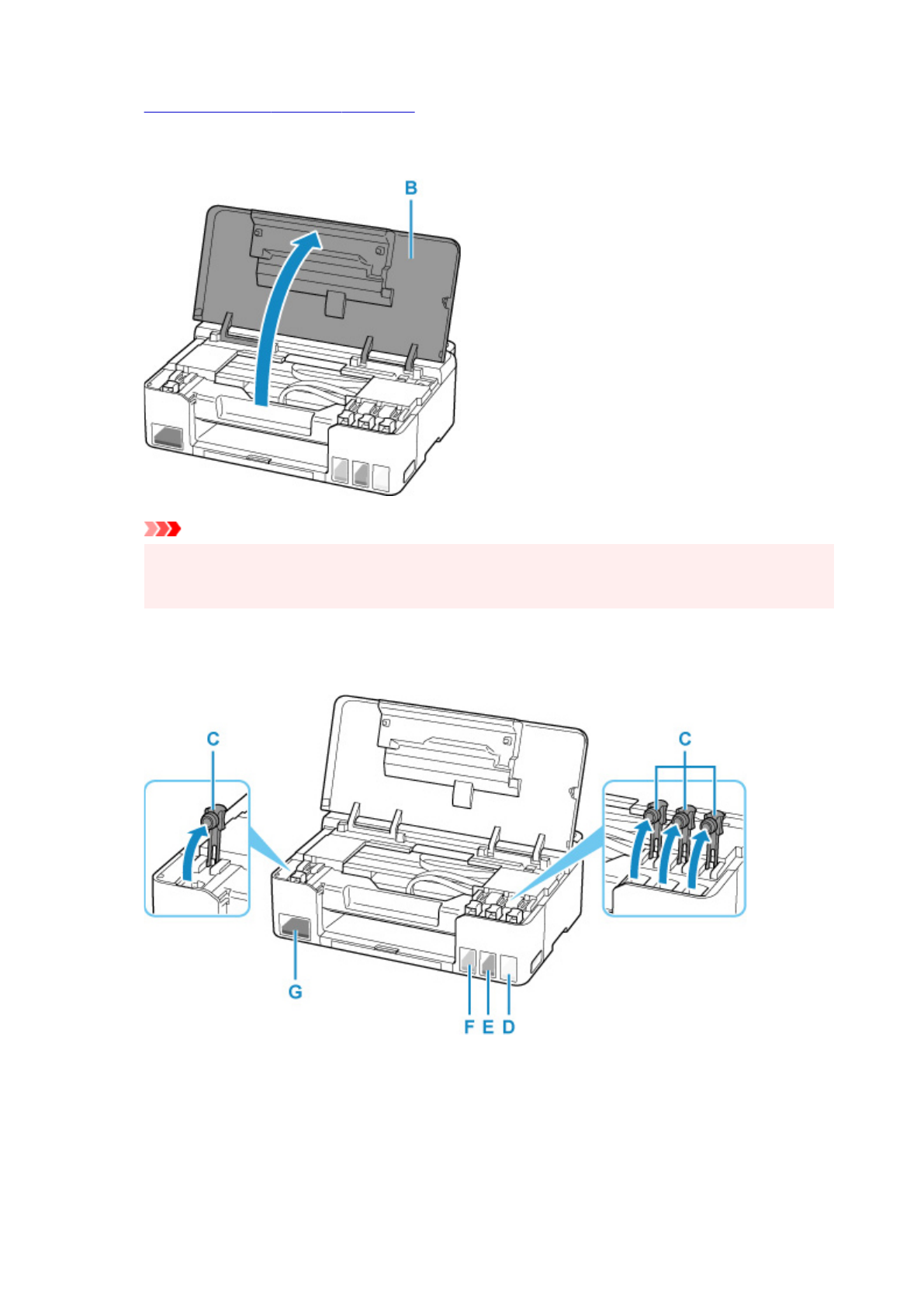 B

C

C

G

F E D