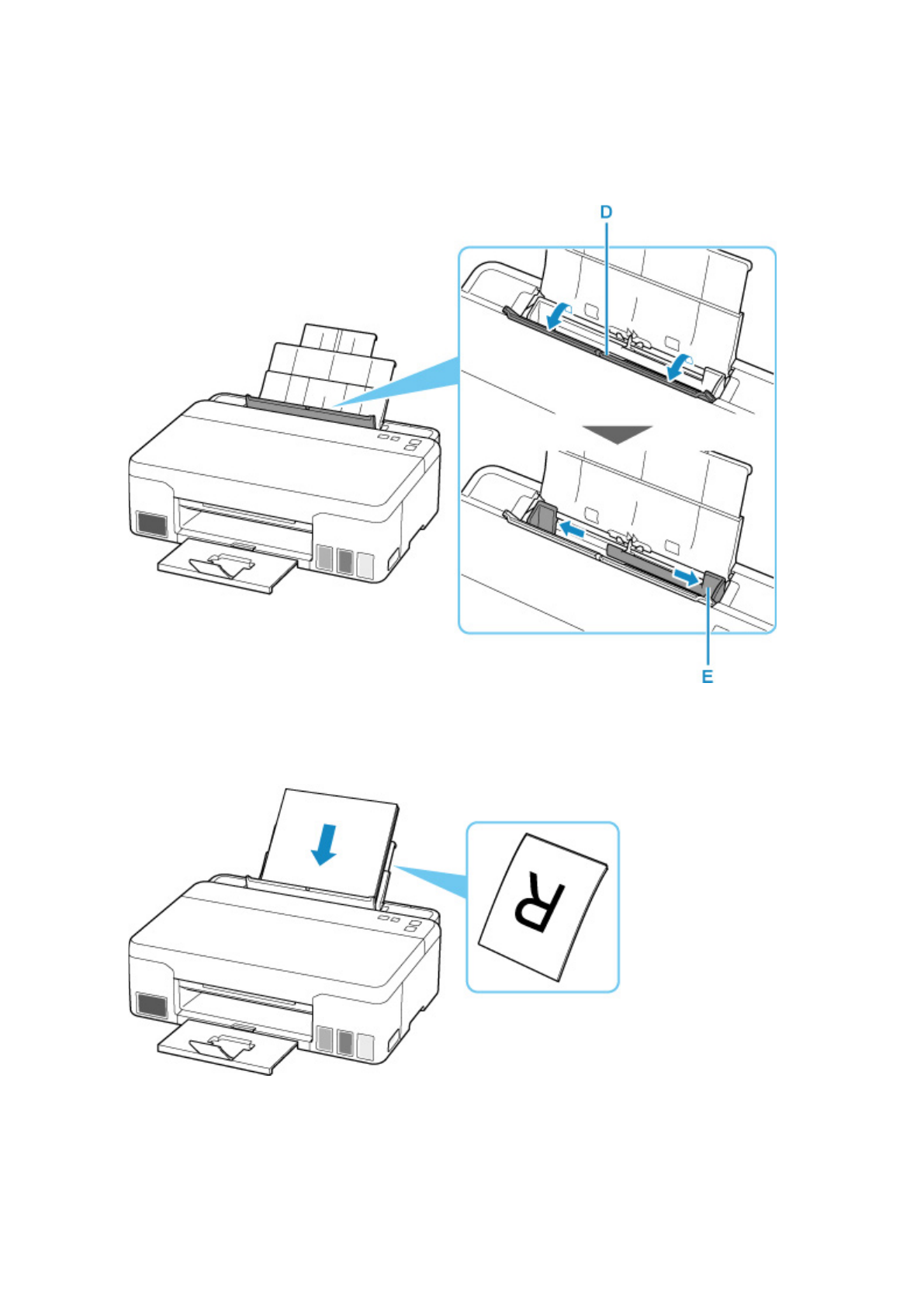 D

E

R