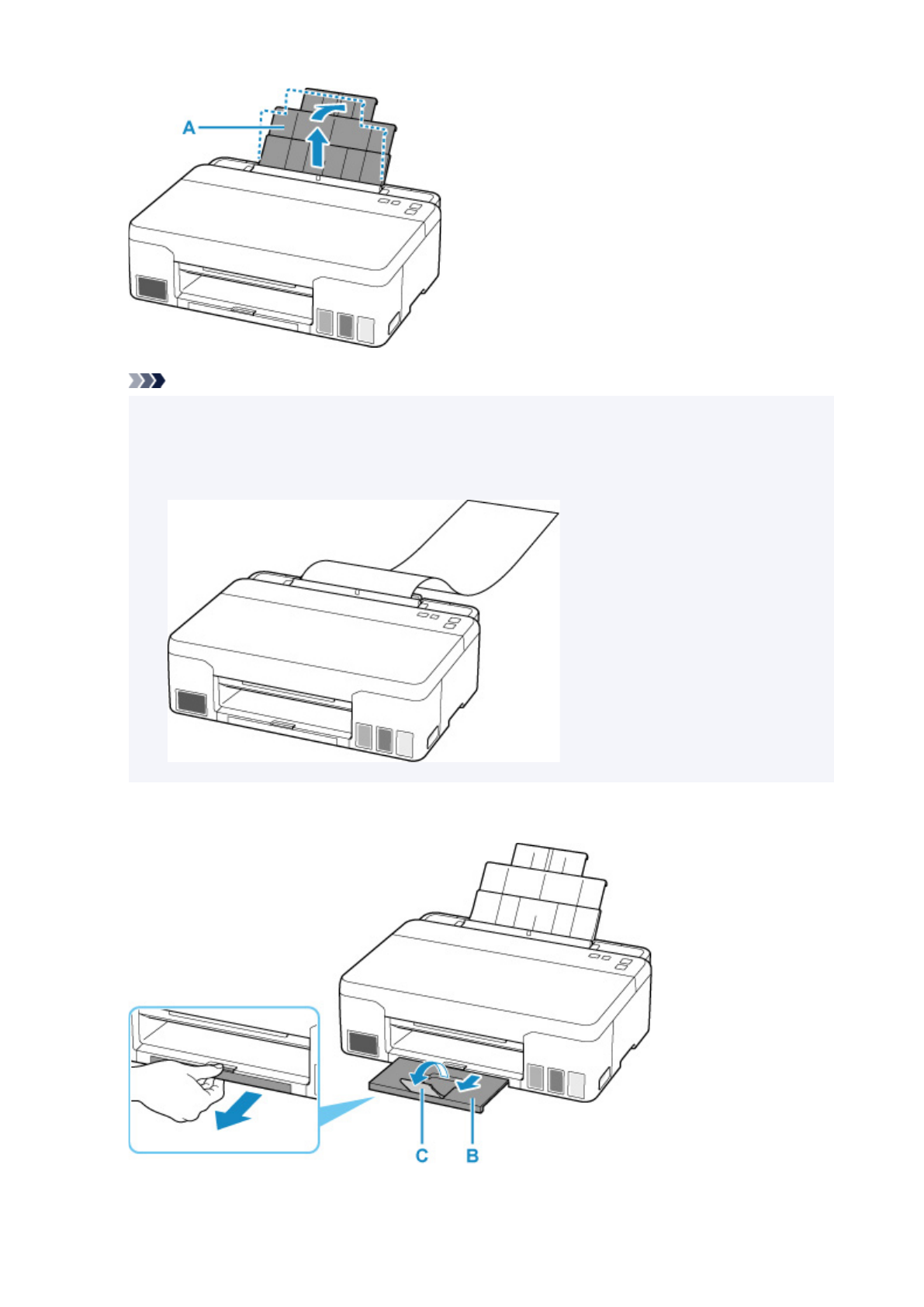 A

C

B