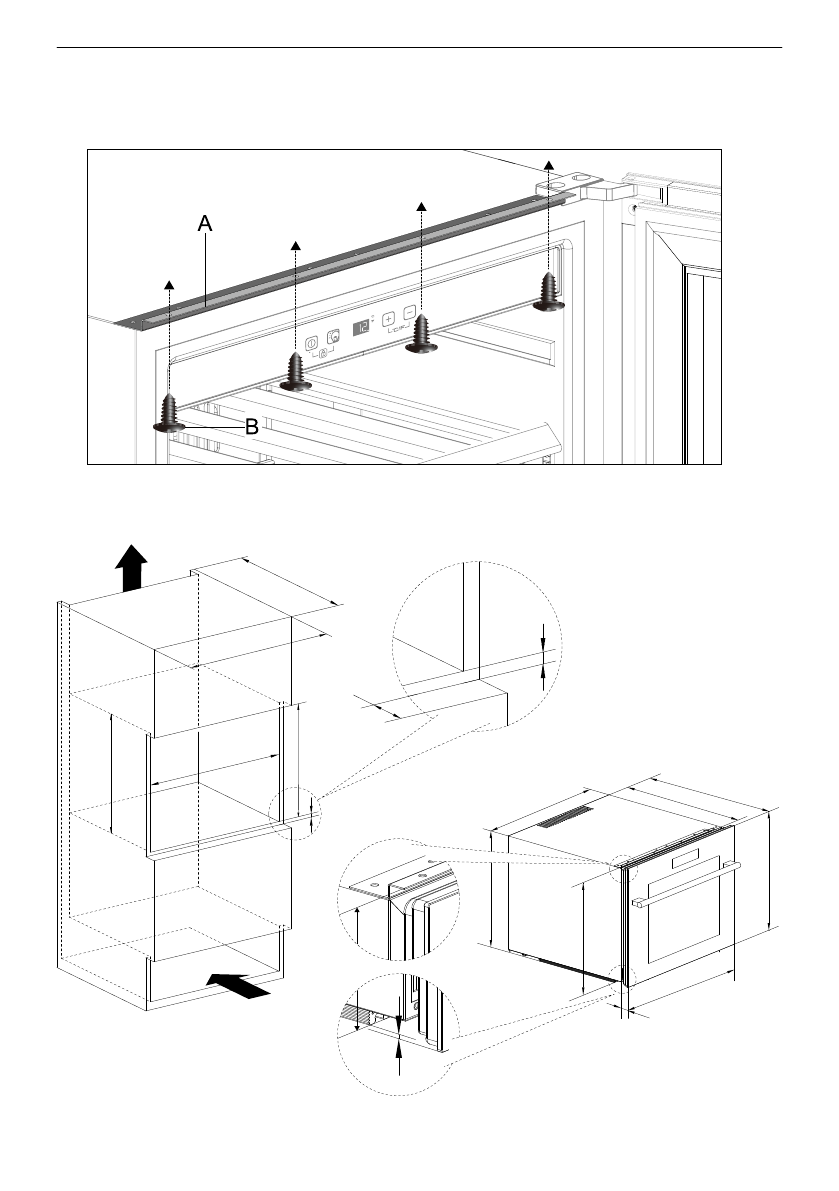 A

B