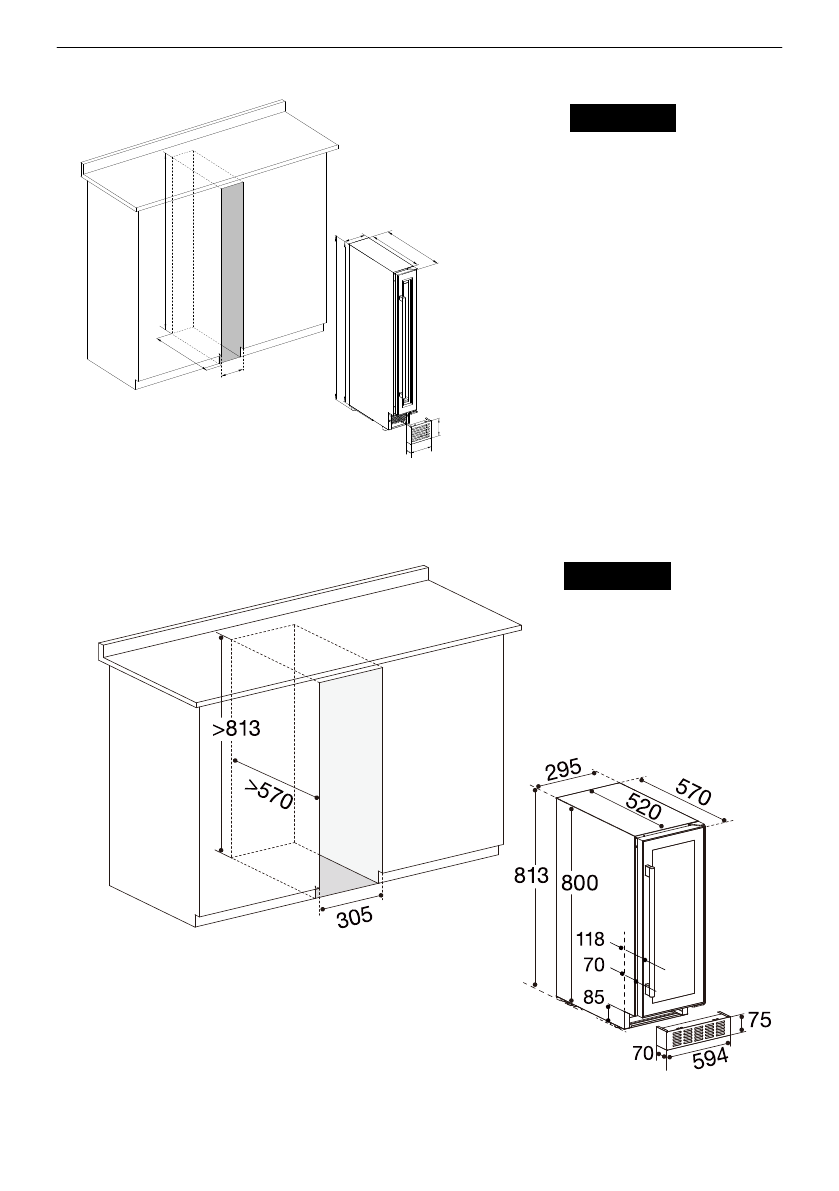 >813

>570

305

295

570

520

813

800

118

70

85

75

70

594