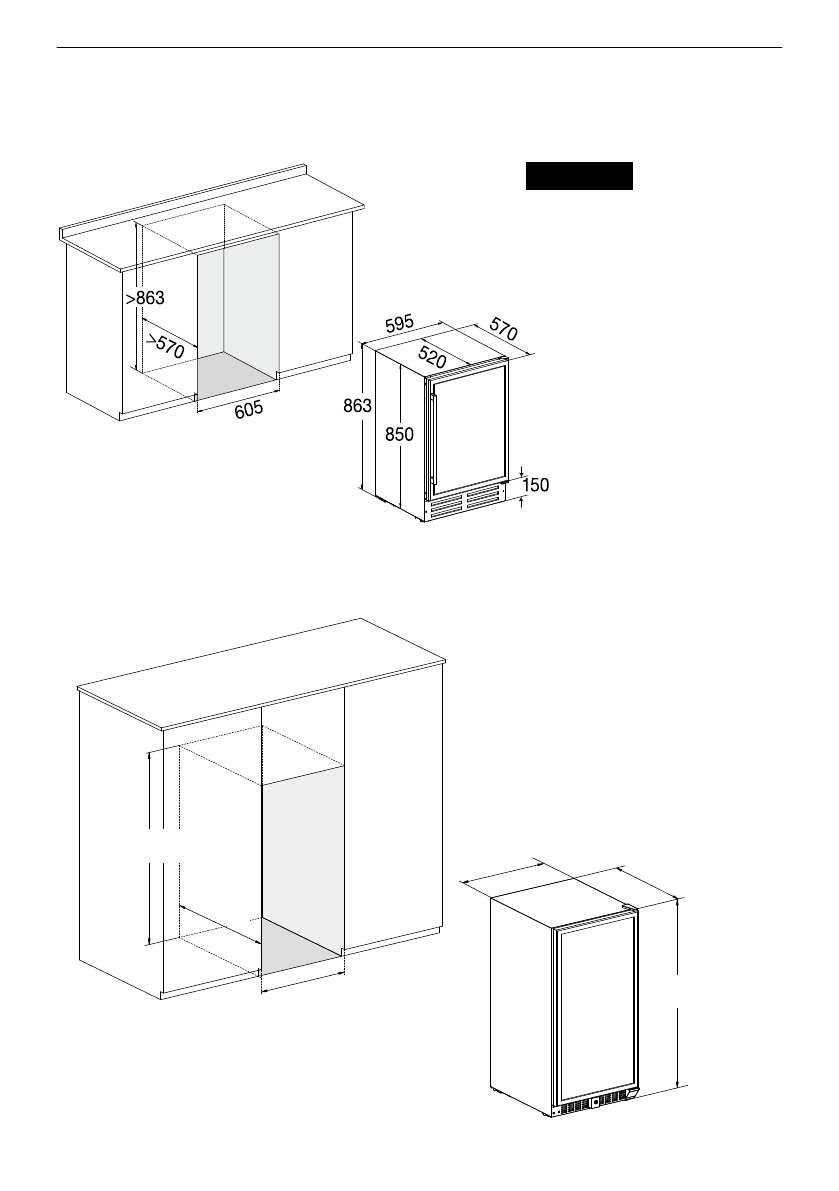 >863
>570
605
595
570
520
863
850
150