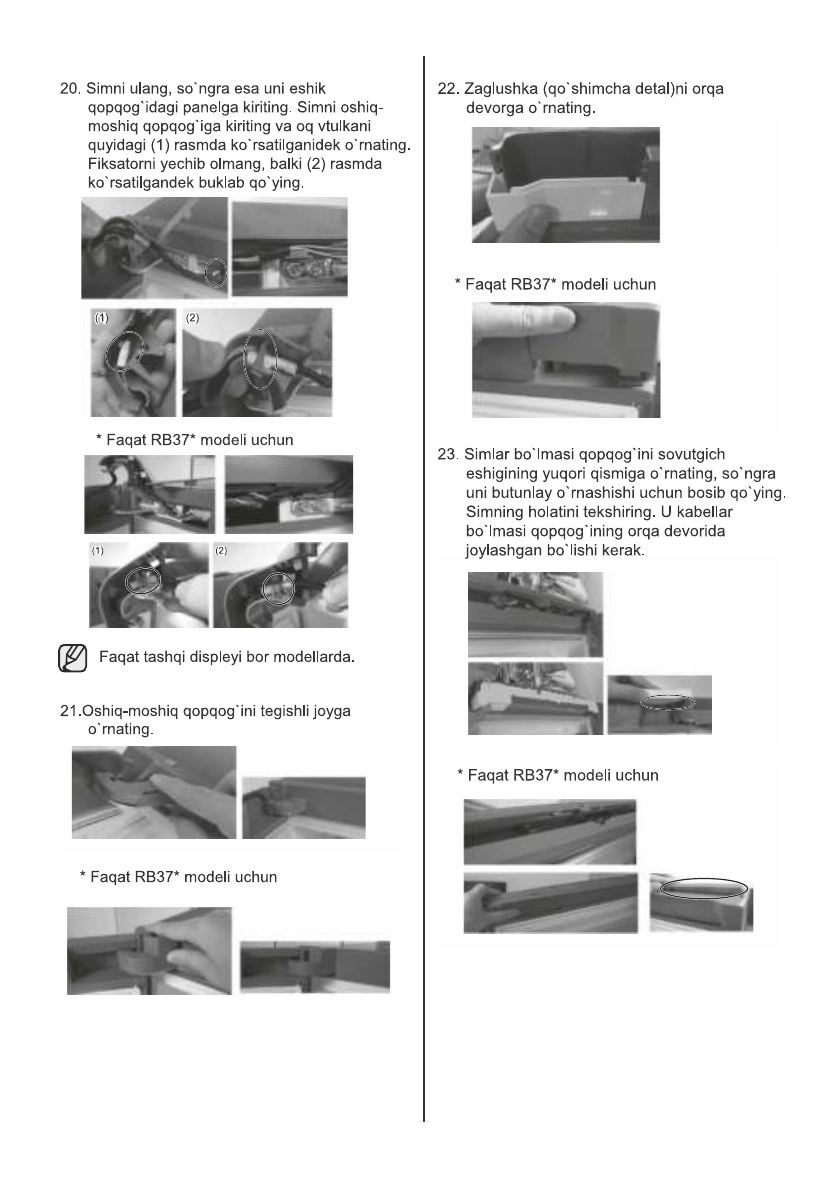 20. Simni ulang, so`ngra esa uni eshik qopqog`idagi panelga kiriting. Simni oshiq-moshiq qopqog`iga kiriting va oq vtulkani quyidagi (1) rasmda ko`rsatilganidek o`rnating. Fiksatorni yechib olmang, balki (2) rasmda ko`rsatilgandek buklab qo`ying.

(1) (2)

* Faqat RB37* modeli uchun

(1) (2)

Faqat tashqi displeyi bor modellarda.

21.Oshiq-moshiq qopqog`ini tegishli joyga o`rnating.

* Faqat RB37* modeli uchun

22. Zaglushka (qo`shimcha detal)ni orqa devorga o`rnating.

* Faqat RB37* modeli uchun

23. Simlar bo`lmasi qopqog`ini sovutgich eshigining yuqori qismiga o`rnating, so`ngra uni butunlay o`rnashishi uchun bosib qo`ying. Simning holatini tekshiring. U kabellar bo`lmasi qopqog`ining orqa devorida joylashgan bo`lishi kerak.

* Faqat RB37* modeli uchun