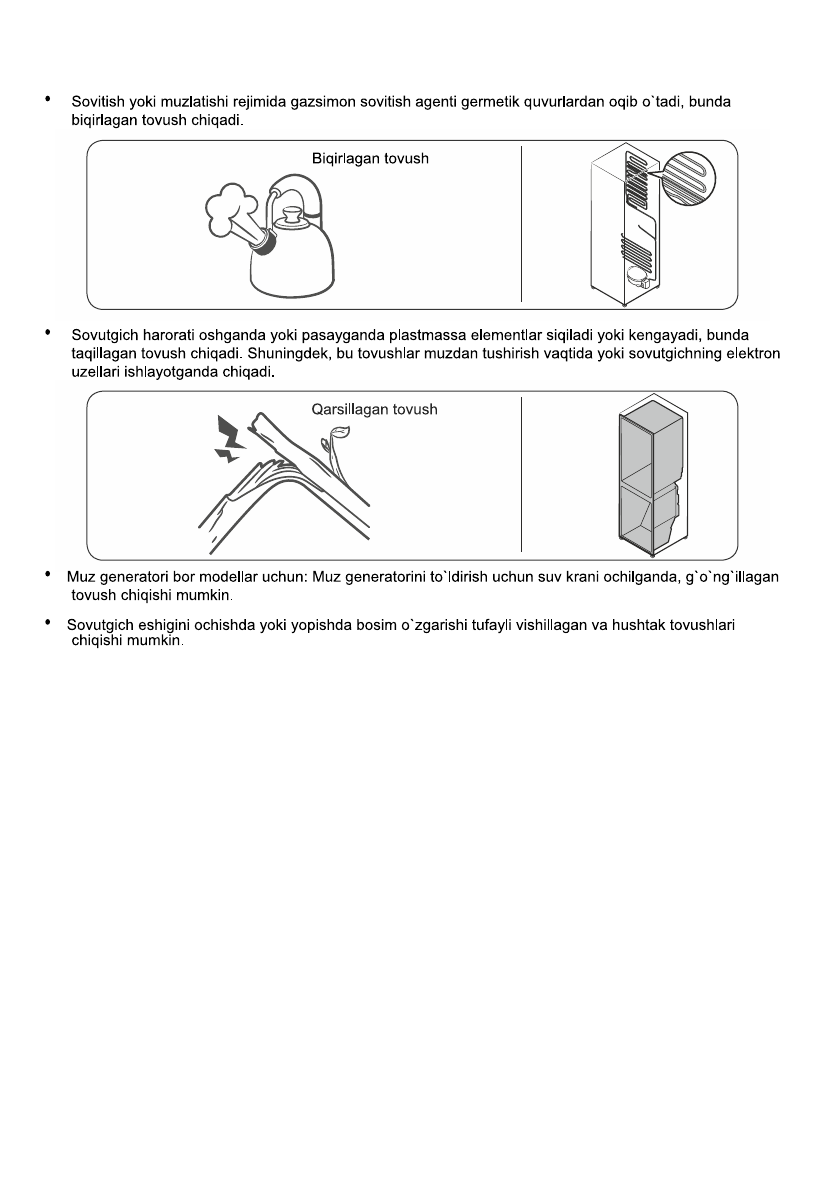 • Sovitish yoki muzlatishi rejimida gazsimon sovitish agenti germetik quvurlardan oqib o`tadi, bunda biqirlagan tovush chiqadi.

Biqirlagan tovush

• Sovutgich harorati oshganda yoki pasayganda plastmassa elementlar siqiladi yoki kengayadi, bunda taqillagan tovush chiqadi. Shuningdek, bu tovushlar muzdan tushirish vaqtida yoki sovutgichning elektron uzellari ishlayotganda chiqadi.

Qarsillagan tovush

• Muz generatori bor modellar uchun: Muz generatorini to`ldirish uchun suv krani ochilganda, g`o`ng`illagan tovush chiqishi mumkin.

• Sovutgich eshigini ochishda yoki yopishda bosim o`zgarishi tufayli vishillagan va hushtak tovushlari chiqishi mumkin.