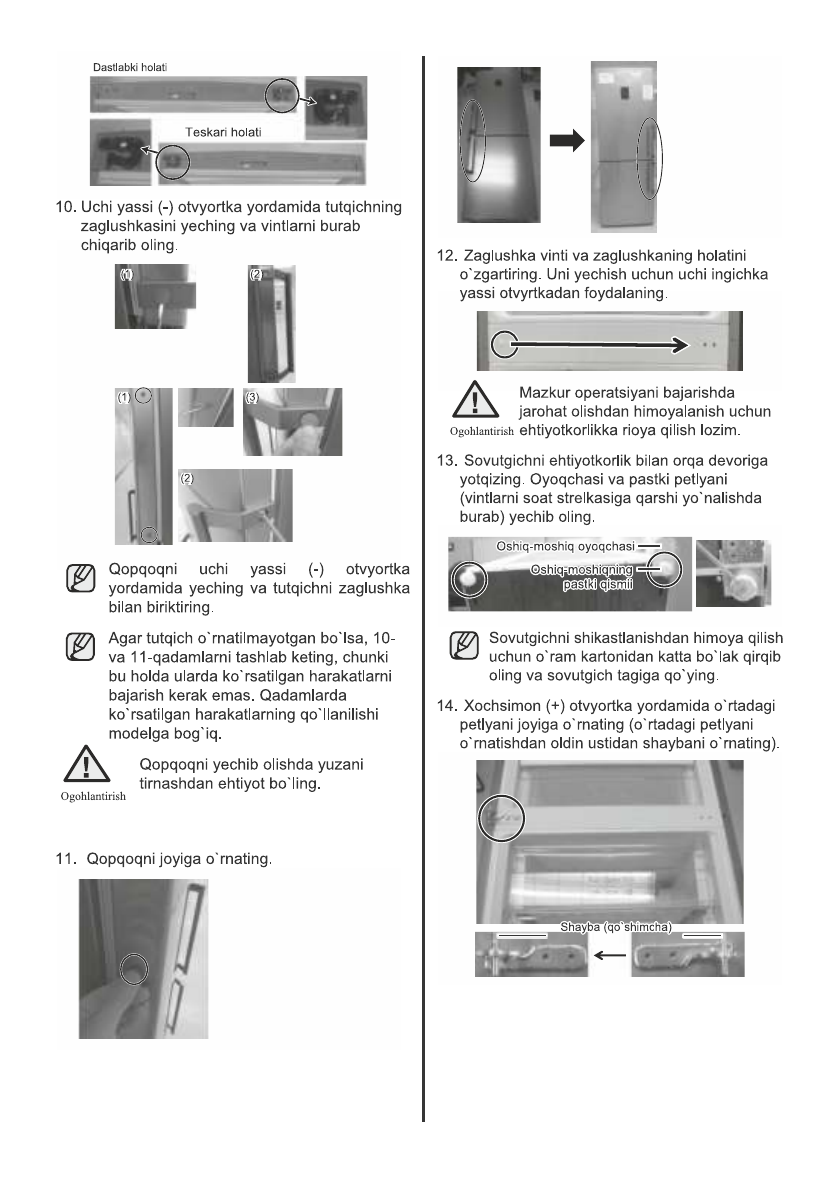 Dastlabki holati

Teskari holati

10. Uchi yassi (-) otvyortka yordamida tutqichning zaglushkasini yeching va vintlarni burab chiqarib oling.

(1)

(2)

(1)

(3)

(2)

Qopqoqni uchi yassi (-) otvyortka yordamida yeching va tutqichni zaglushka bilan biriktiring.

Agar tutqich o`rnatilmayotgan bo`lsa, 10- va 11-qadamlarni tashlab keting, chunki bu holda ularda ko`rsatilgan harakatlarni bajarish kerak emas. Qadamlarda ko`rsatilgan harakatlarning qo`llanilishi modelga bog`iq.

Ogohlantirish

Qopqoqni yechib olishda yuzani tirnashdan ehtiyot bo`ling.

11. Qopqoqni joyiga o`rnating.

12. Zaglushka vinti va zaglushkaning holatini o`zgartiring. Uni yechish uchun uchi ingichka yassi otvyrtkadan foydalaning.

Ogohlantirish

Mazkur operatsiyani bajarishda jarohat olishdan himoyalanish uchun ehtiyotkorlikka rioya qilish lozim.

13. Sovutgichni ehtiyotkorlik bilan orqa devoriga yotqizing. Oyoqchasi va pastki petlyani (vintlarni soat strelkasiga qarshi yo`nalishda burab) yechib oling.

Oshiq-moshiq oyoqchasi

Oshiq-moshiqning pastki qismi

Sovutgichni shikastlanishdan himoya qilish uchun o`ram kartonidan katta bo`lak qirqib oling va sovutgich tagiga qo`ying.

14. Xochsimon (+) otvyortka yordamida o`rtadagi petlyani joyiga o`rnating (o`rtadagi petlyani o`rnatishdan oldin ustidan shaybani o`rnating).

Shayba (qo`shimcha)