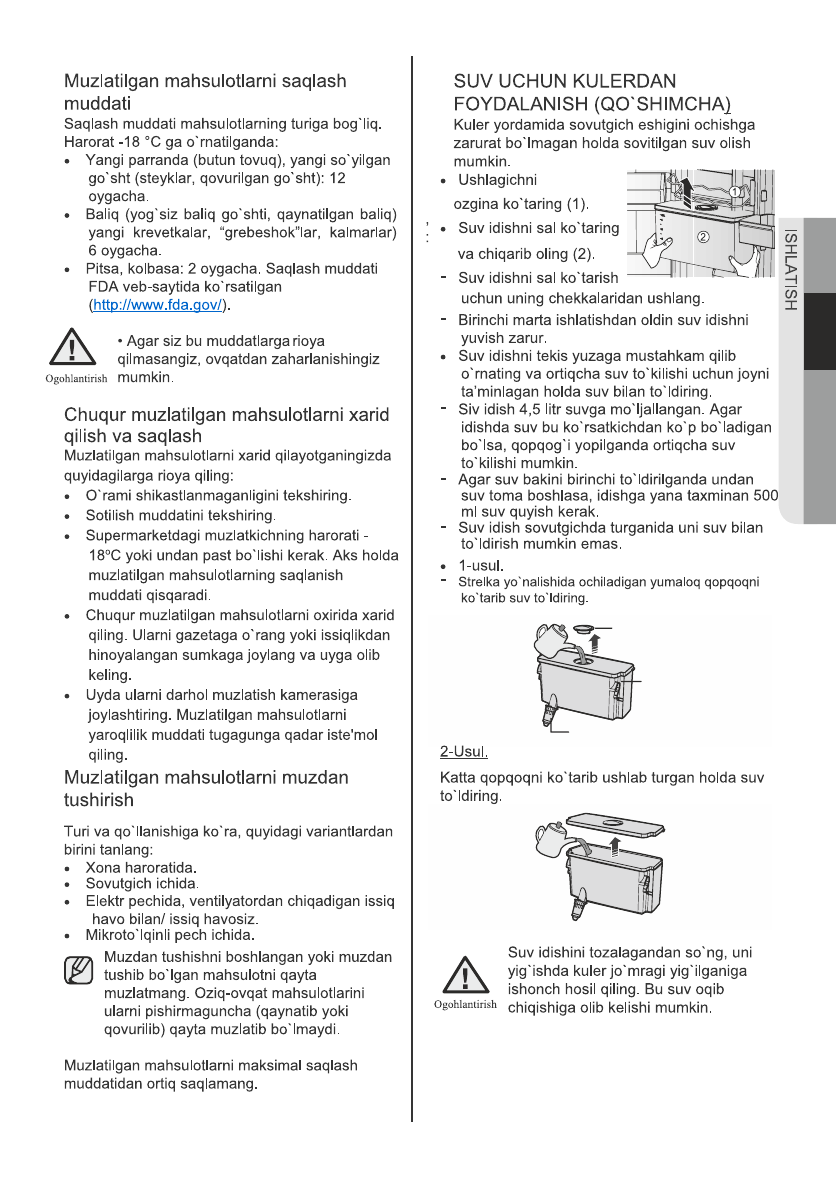 Muzlatilgan mahsulotlarni saqlash muddati

Saqlash muddati mahsulotlarning turiga bog`liq. Harorat -18 °C ga o`rnatilganda:

• Yangi parranda (butun tovuq), yangi so`yilgan go`sht (steyklar, qovurilgan go`sht): 12 oygacha.
• Baliq (yog`siz baliq go`shti, qaynatilgan baliq) yangi krevetkalar, "grebeshok"lar, kalmarlar) 6 oygacha.
• Pitsa, kolbasa: 2 oygacha. Saqlash muddati FDA veb-saytida ko`rsatilgan (http://www.fda.gov/).

Ogohlantirish

• Agar siz bu muddatlarga rioya qilmasangiz, ovqatdan zaharlanishingiz mumkin.

Chuqur muzlatilgan mahsulotlarni xarid qilish va saqlash

Muzlatilgan mahsulotlarni xarid qilayotganingizda quyidagilarga rioya qiling:

• O`rami shikastlanmaganligini tekshiring.
• Sotilish muddatini tekshiring.
• Supermarketdagi muzlatkichning harorati -18°C yoki undan past bo`lishi kerak. Aks holda muzlatilgan mahsulotlarning saqlanish muddati qisqaradi.
• Chuqur muzlatilgan mahsulotlarni oxirida xarid qiling. Ularni gazetaga o`rang yoki issiqlikdan hinoyalangan sumkaga joylang va uyga olib keling.
• Uyda ularni darhol muzlatish kamerasiga joylashtiring. Muzlatilgan mahsulotlarni yaroqlilik muddati tugagunga qadar iste'mol qiling.

Muzlatilgan mahsulotlarni muzdan tushirish

Turi va qo`llanishiga ko`ra, quyidagi variantlardan birini tanlang:

• Xona haroratida.
• Sovutgich ichida.
• Elektr pechida, ventilyatordan chiqadigan issiq havo bilan/ issiq havosiz.
• Mikroto`lqinli pech ichida.

Muzdan tushishni boshlangan yoki muzdan tushib bo`lgan mahsulotni qayta muzlatmang. Oziq-ovqat mahsulotlarini ularni pishirmaguncha (qaynatib yoki qovurilib) qayta muzlatib bo`lmaydi.

Muzlatilgan mahsulotlarni maksimal saqlash muddatidan ortiq saqlamang.

SUV UCHUN KULERDAN FOYDALANISH (QO`SHIMCHA)

Kuler yordamida sovutgich eshigini ochishga zarurat bo`lmagan holda sovitilgan suv olish mumkin.

• Ushlagichni ozgina ko`taring (1).
• Suv idishni sal ko`taring va chiqarib oling (2).
- Suv idishni sal ko`tarish uchun uning chekkalaridan ushlang.
- Birinchi marta ishlatishdan oldin suv idishni yuvish zarur.
• Suv idishni tekis yuzaga mustahkam qilib o`rnating va ortiqcha suv to`kilishi uchun joyni ta'minlagan holda suv bilan to`ldiring.
- Siv idish 4,5 litr suvga mo`ljallangan. Agar idishda suv bu ko`rsatkichdan ko`p bo`ladigan bo`lsa, qopqog`i yopilganda ortiqcha suv to`kilishi mumkin.
- Agar suv bakini birinchi to`ldirilganda undan suv toma boshlasa, idishga yana taxminan 500 ml suv quyish kerak.
- Suv idish sovutgichda turganida uni suv bilan to`ldirish mumkin emas.
• 1-usul.
- Strelka yo`nalishida ochiladigan yumaloq qopqoqni ko`tarib suv to`ldiring.

2-Usul.

Katta qopqoqni ko`tarib ushlab turgan holda suv to`ldiring.

Ogohlantirish

Suv idishini tozalagandan so`ng, uni yig`ishda kuler jo`mragi yig`ilganiga ishonch hosil qiling. Bu suv oqib chiqishiga olib kelishi mumkin.

ISHLATISH