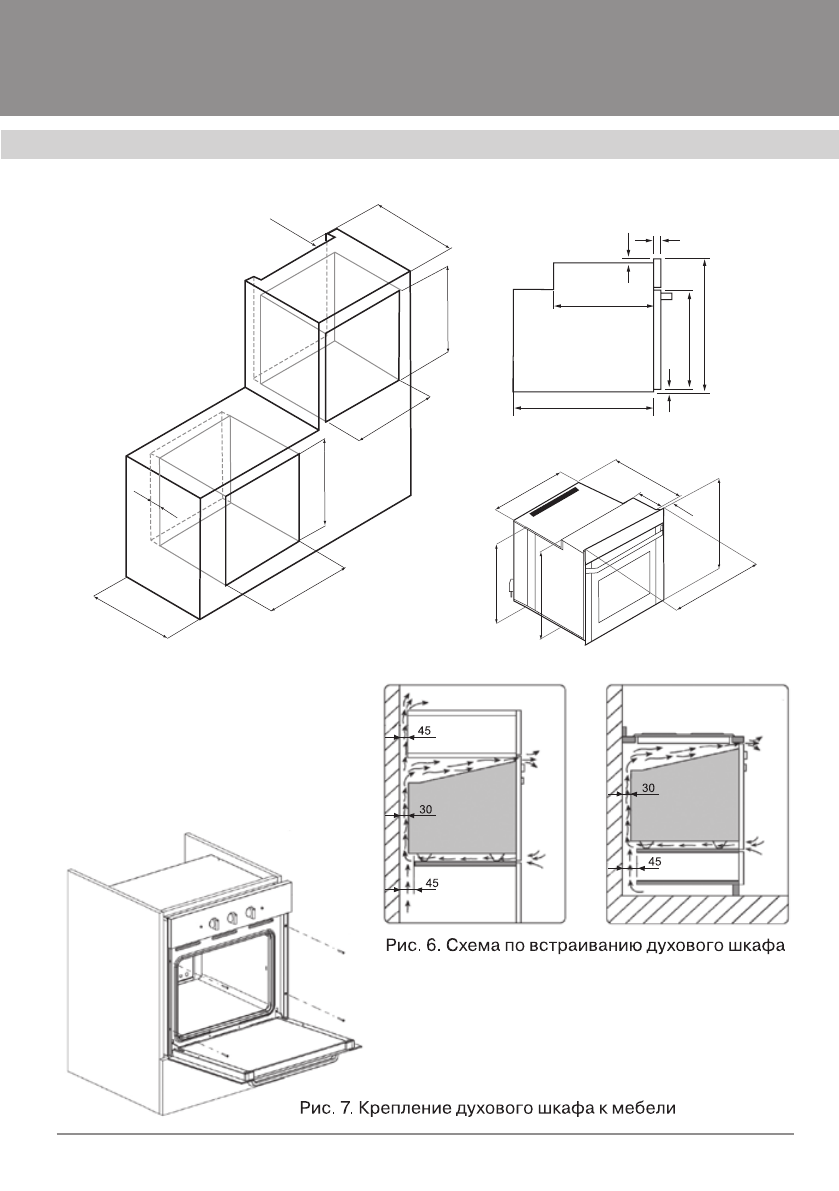 45

30

45

30

45

Рис. 6. Схема по встраиванию духового шкафа

Рис. 7. Крепление духового шкафа к мебели