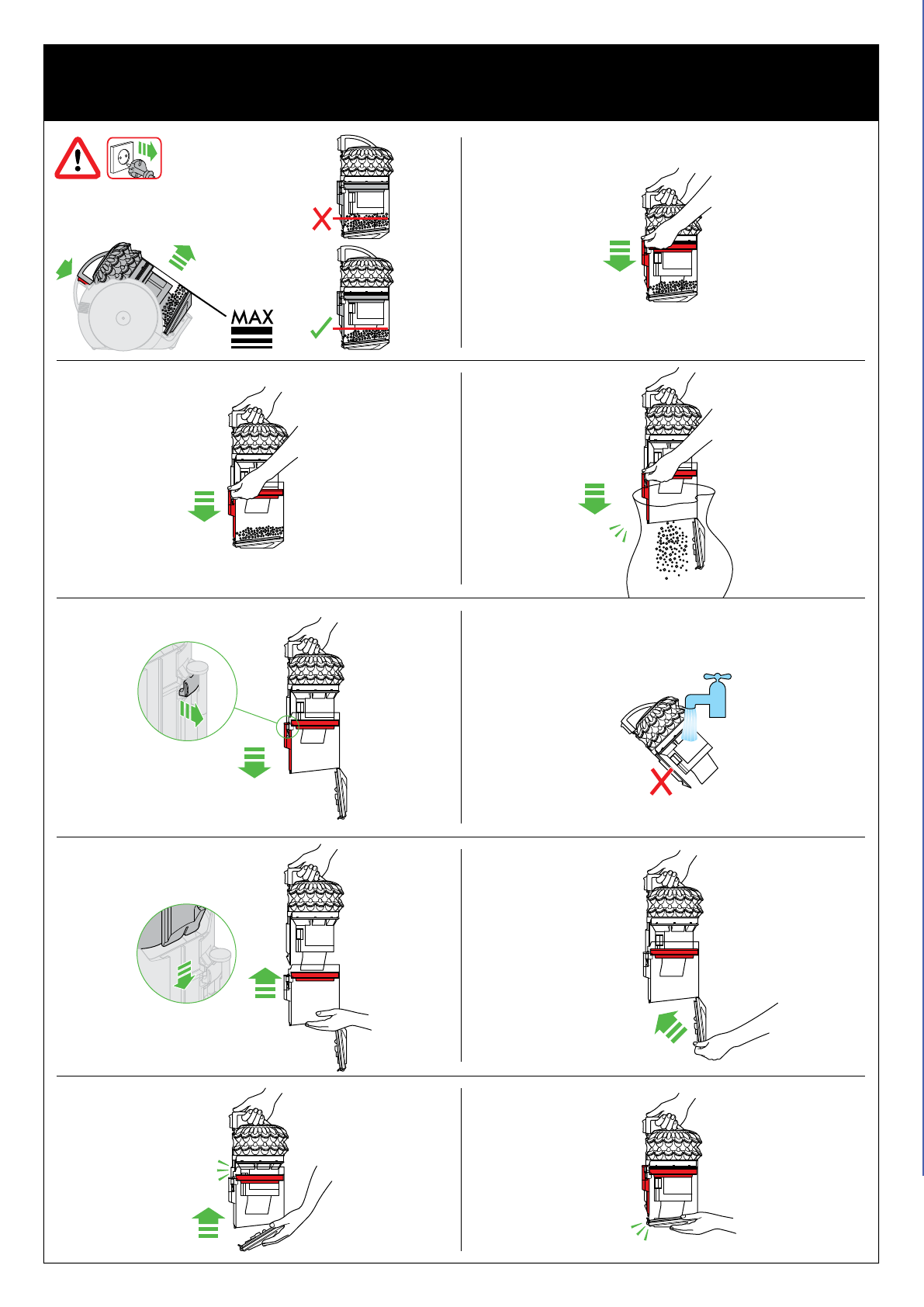 MAX