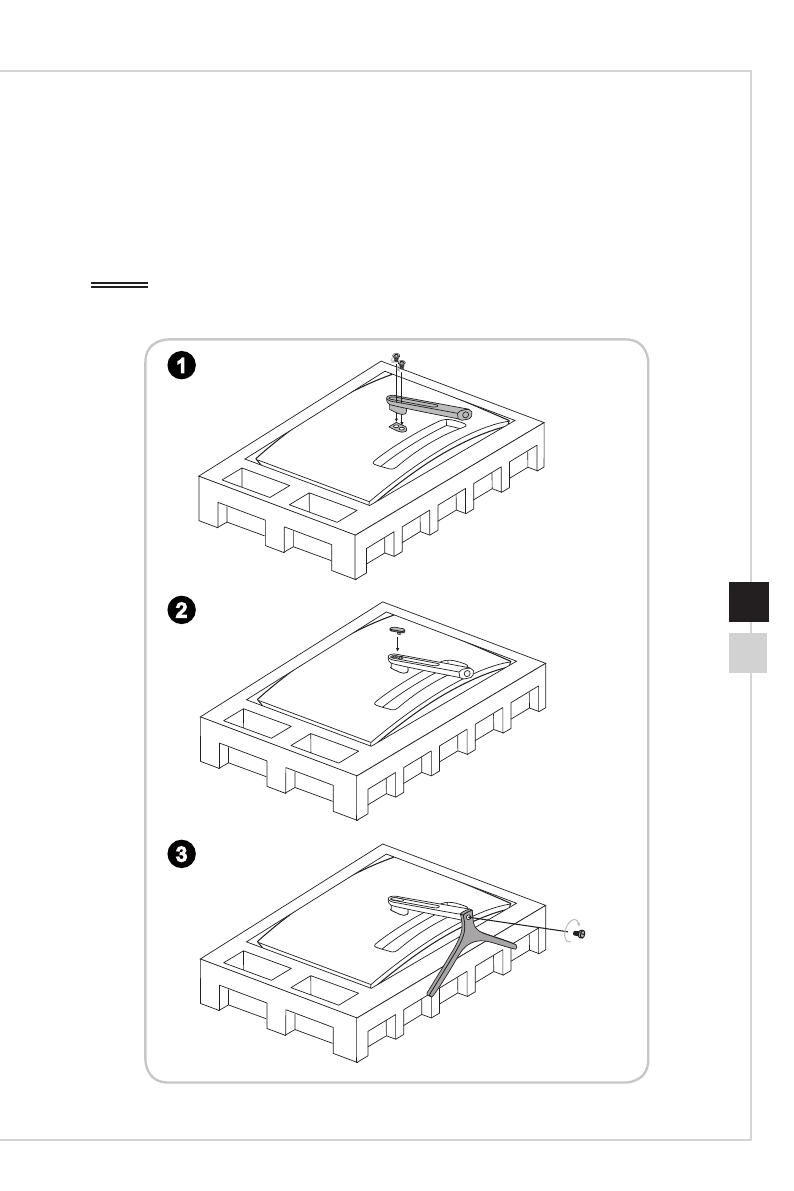 1

2

3