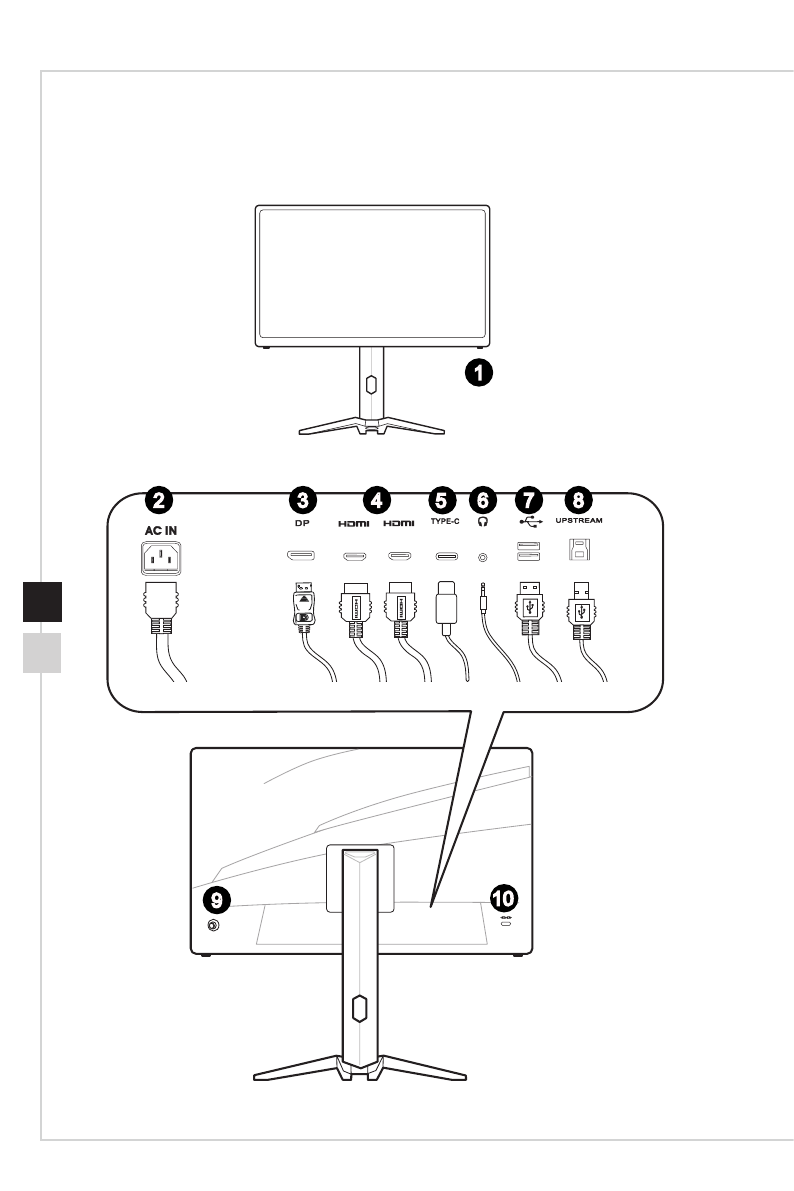 1

2 AC IN
3 DP
4 HDMI HDMI
5 TYPE-C
6
7
8 UPSTREAM

9
10