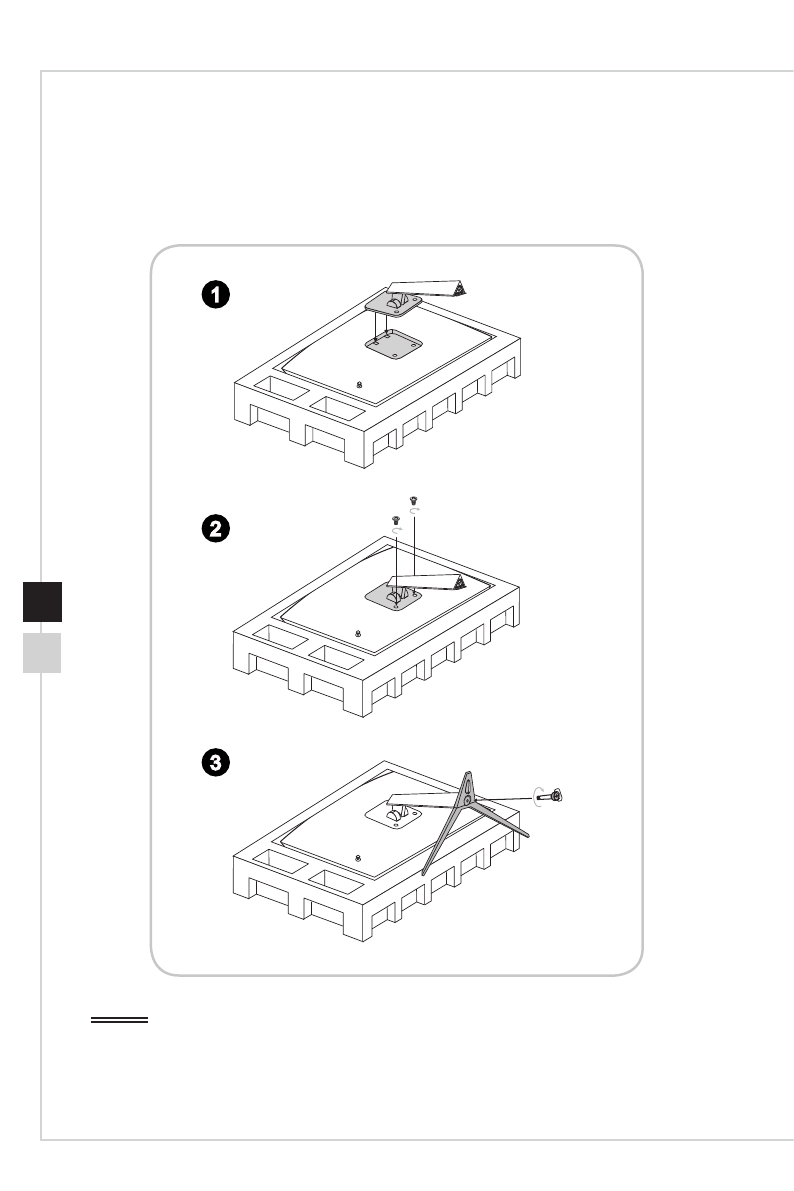 1

2

3