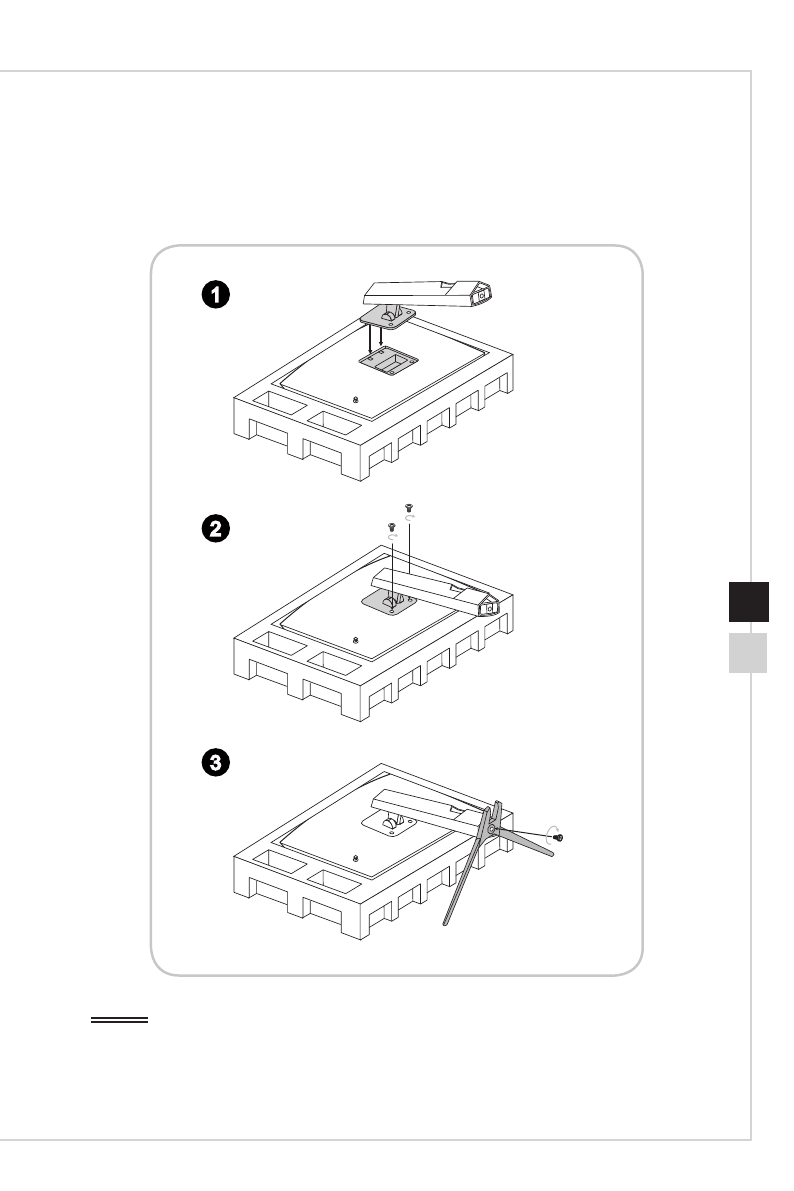 1

2

3