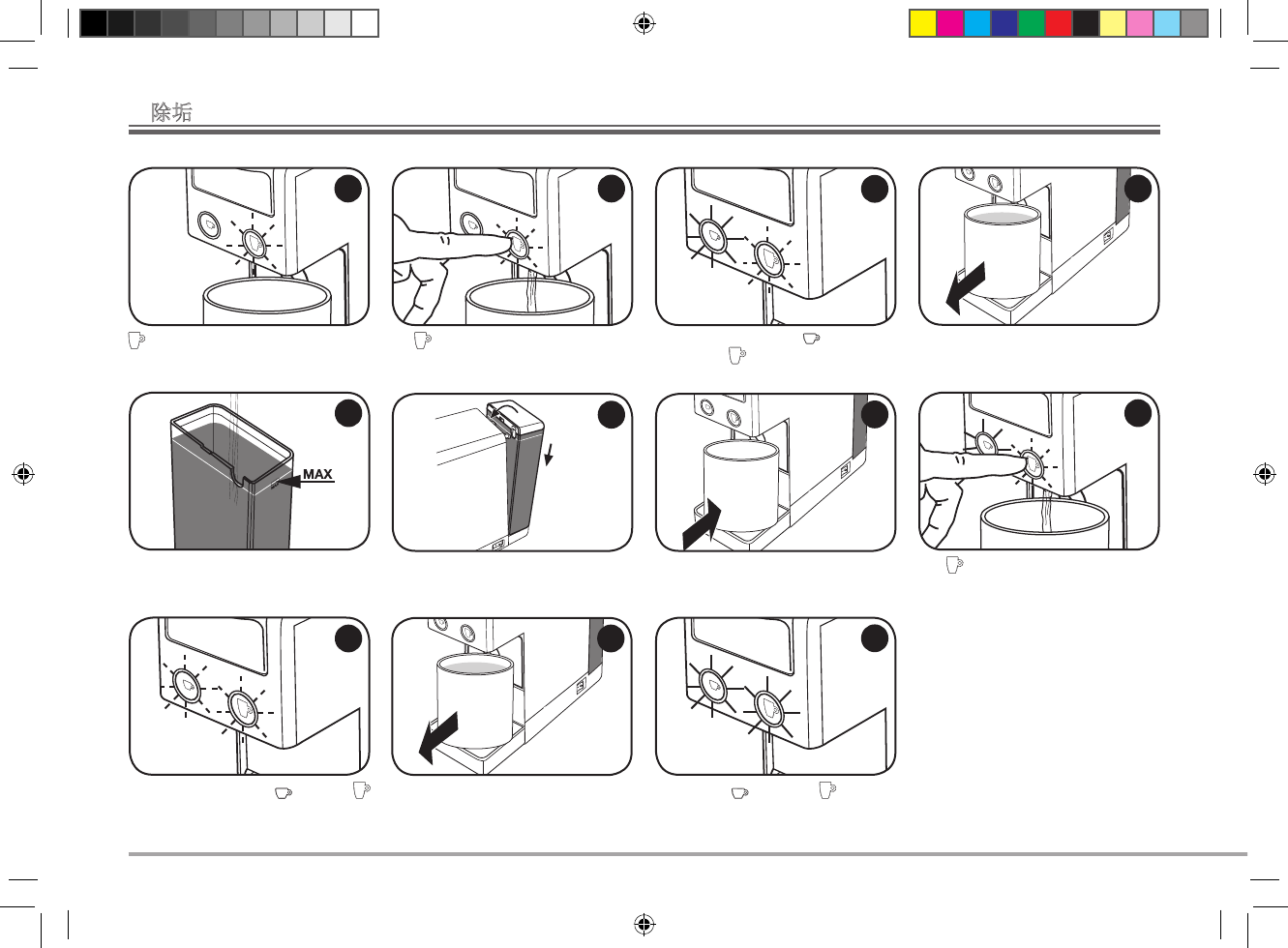 除垢

MAX