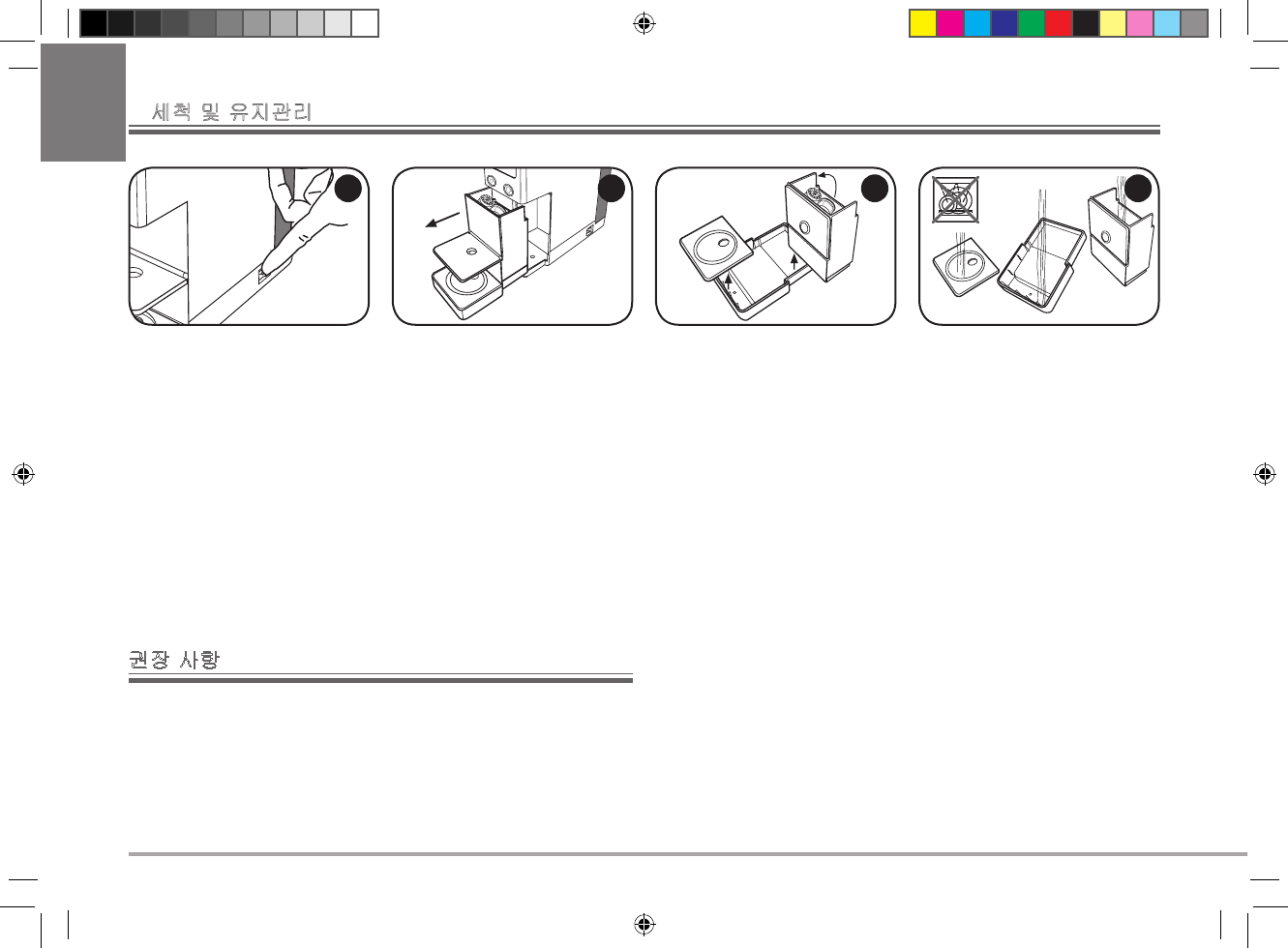 세척 및 유지관리

권장 사항