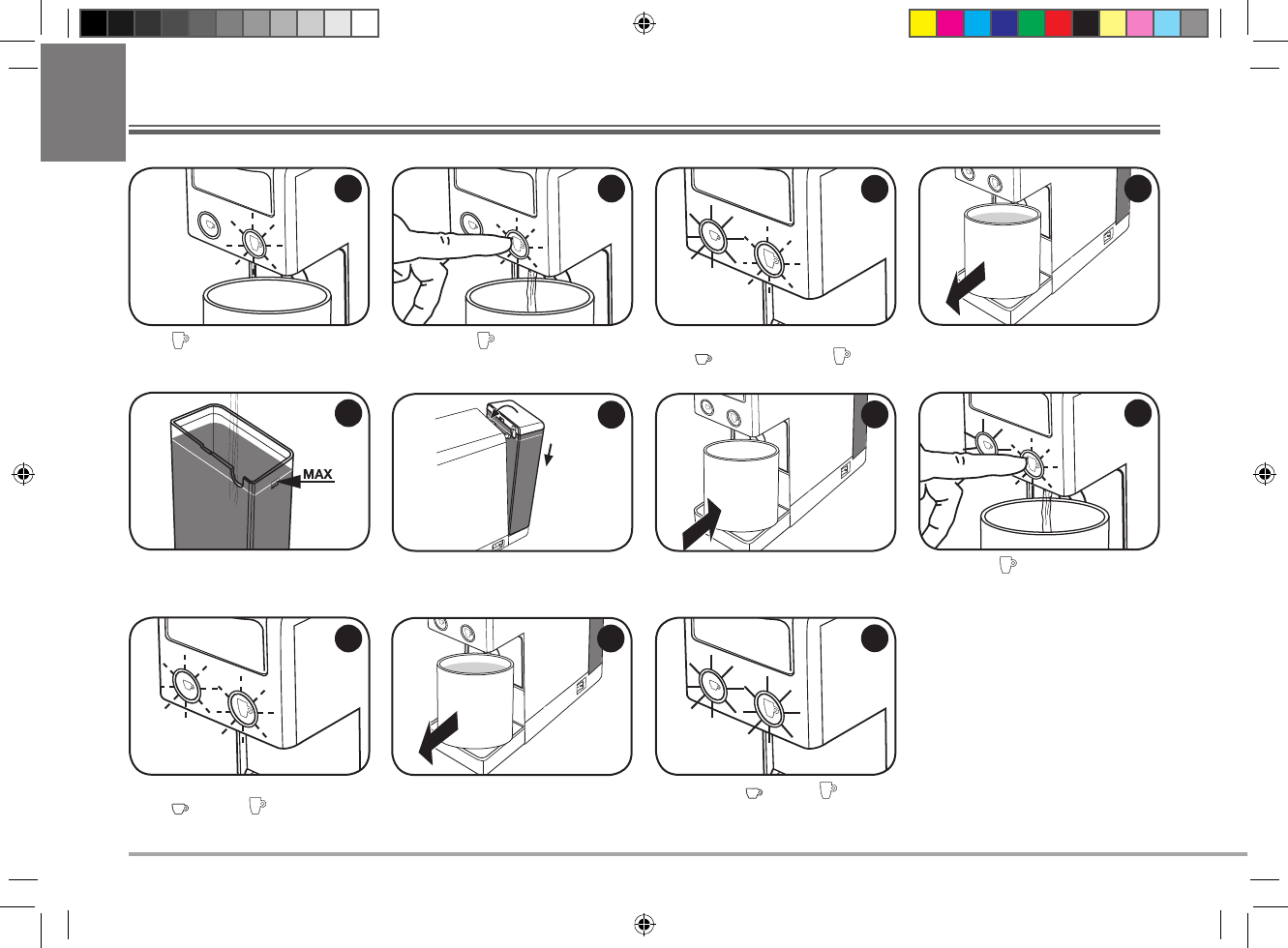 MAX