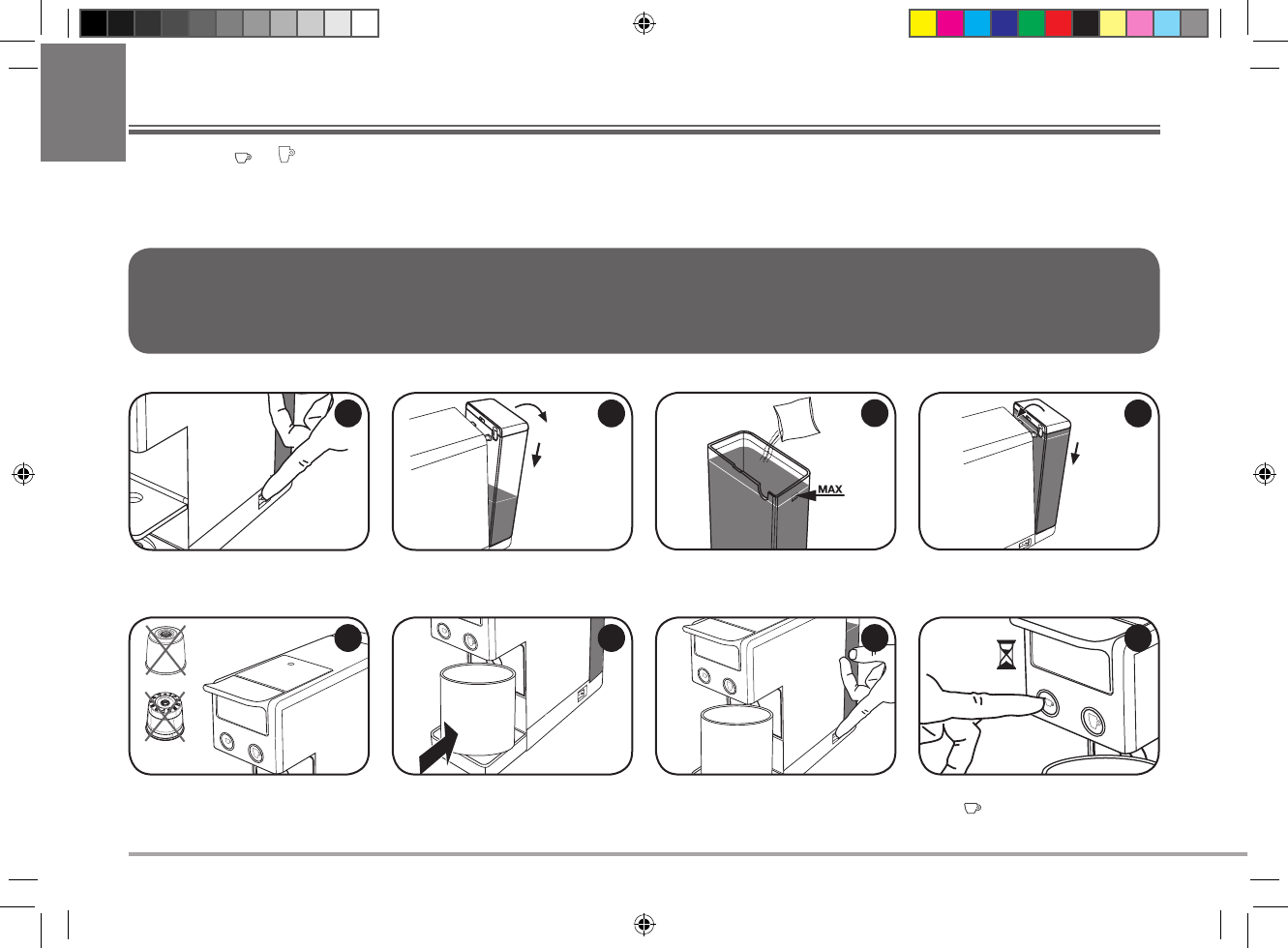 MAX