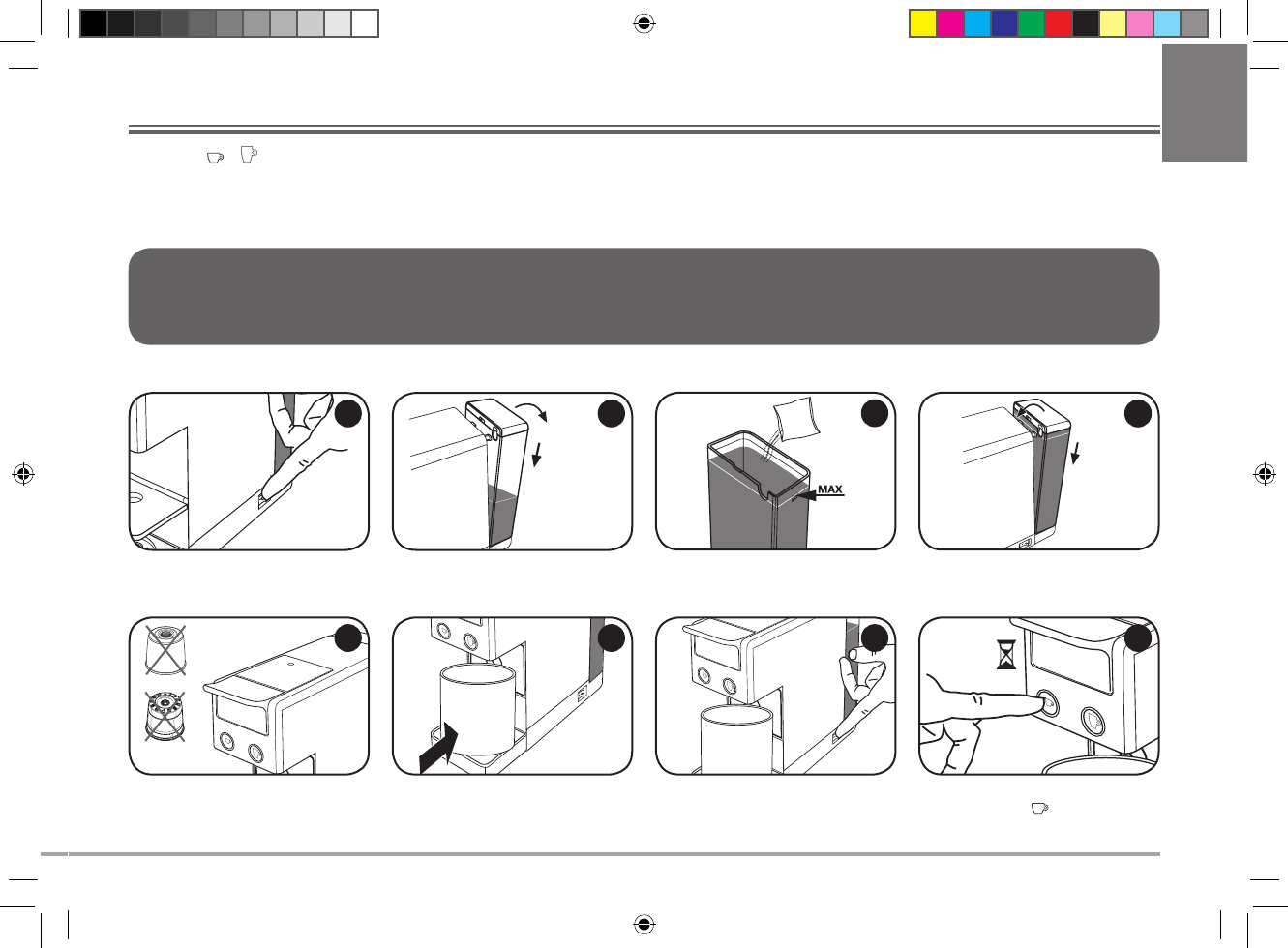 MAX