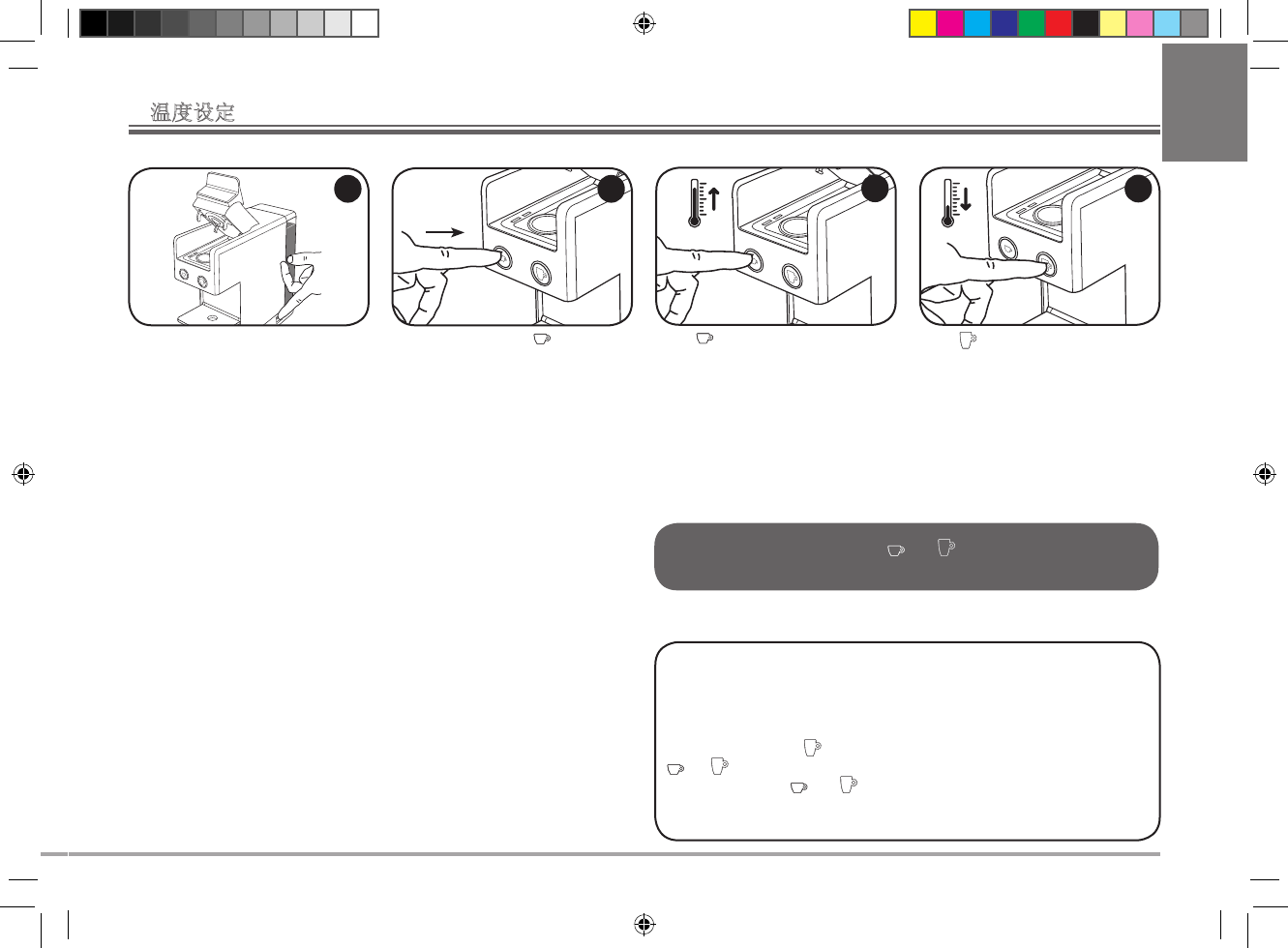 温度设定