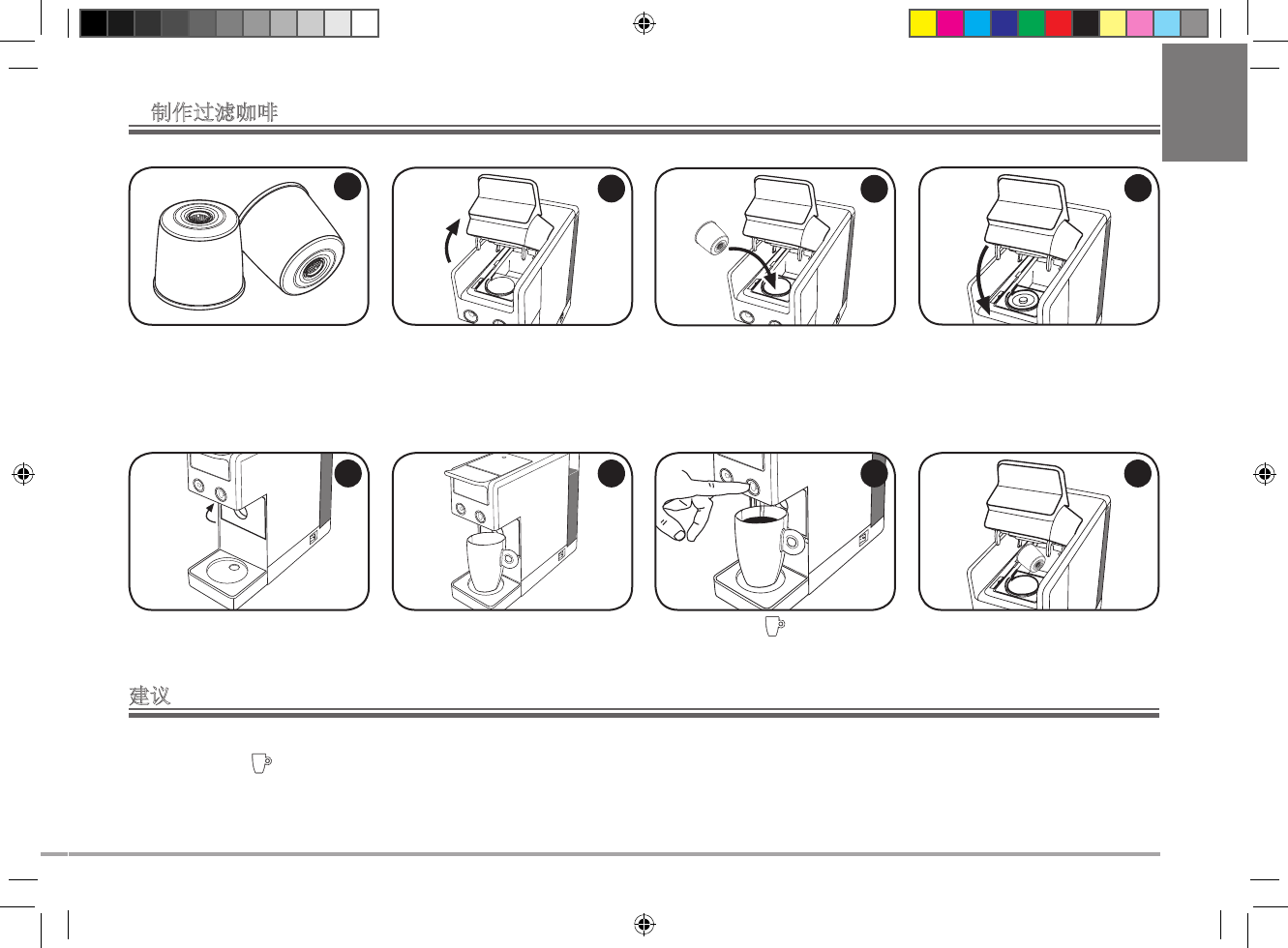 制作过滤咖啡

建议