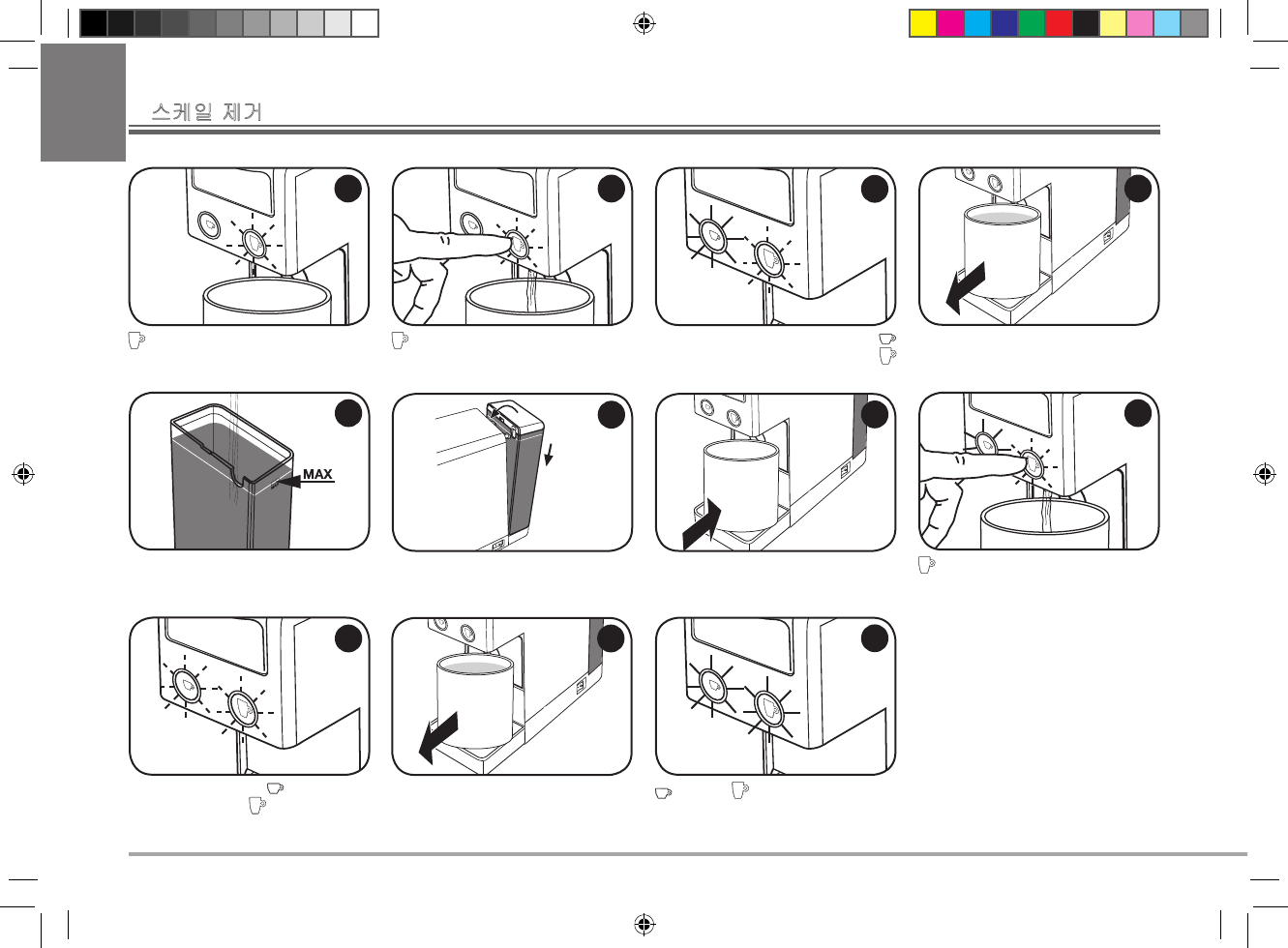 스케일 제거

MAX