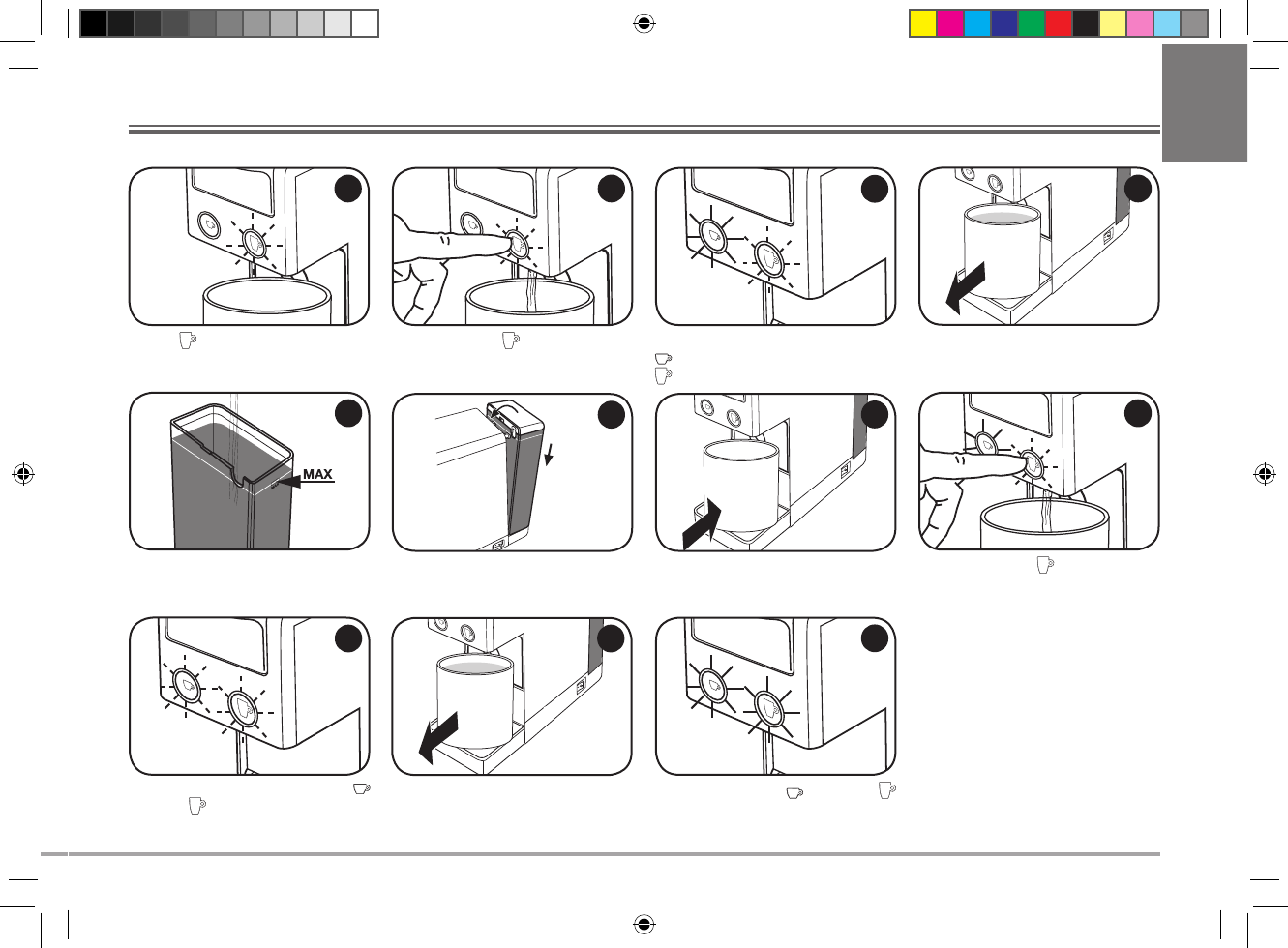 MAX