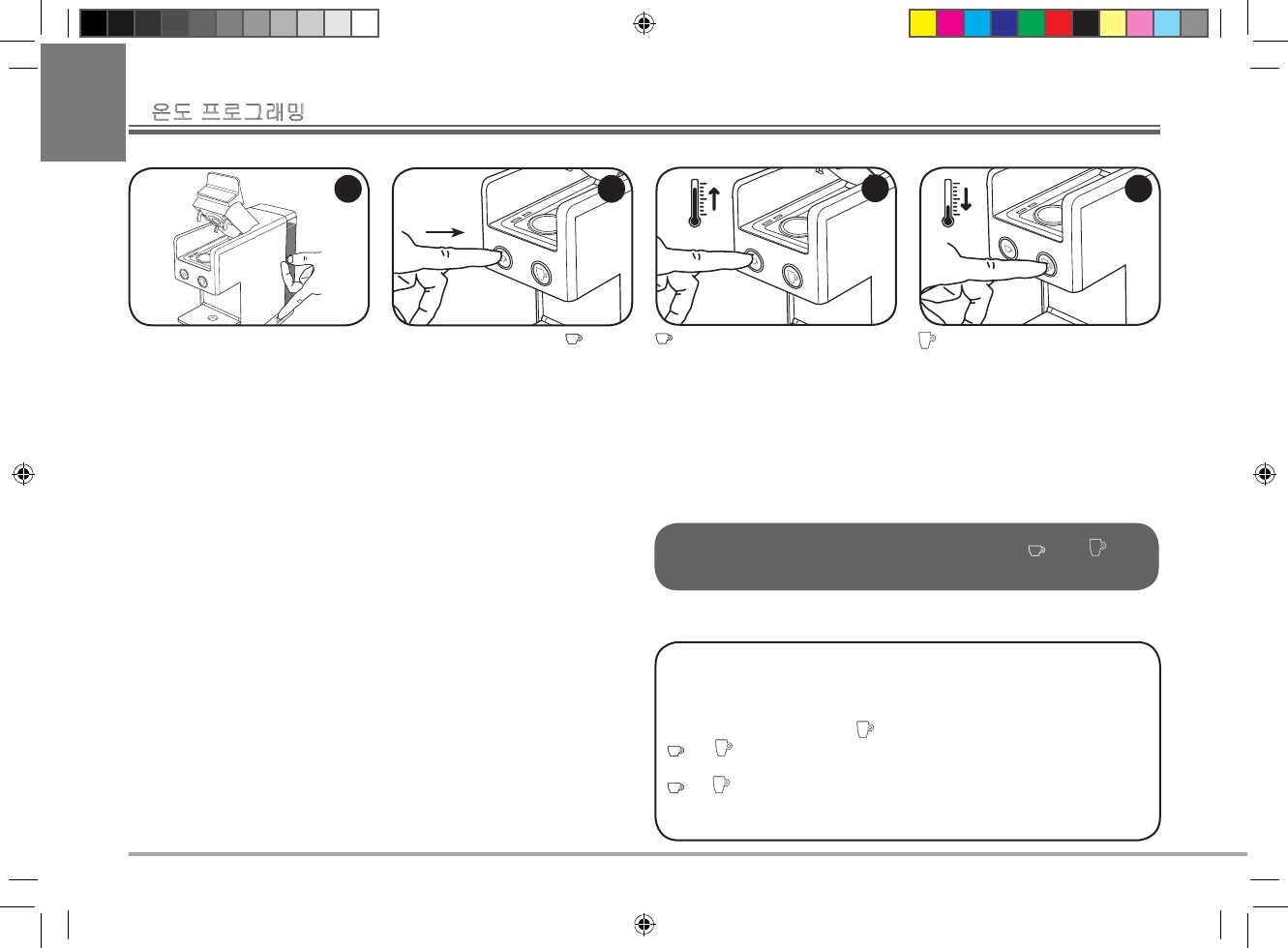 온도 프로그래밍