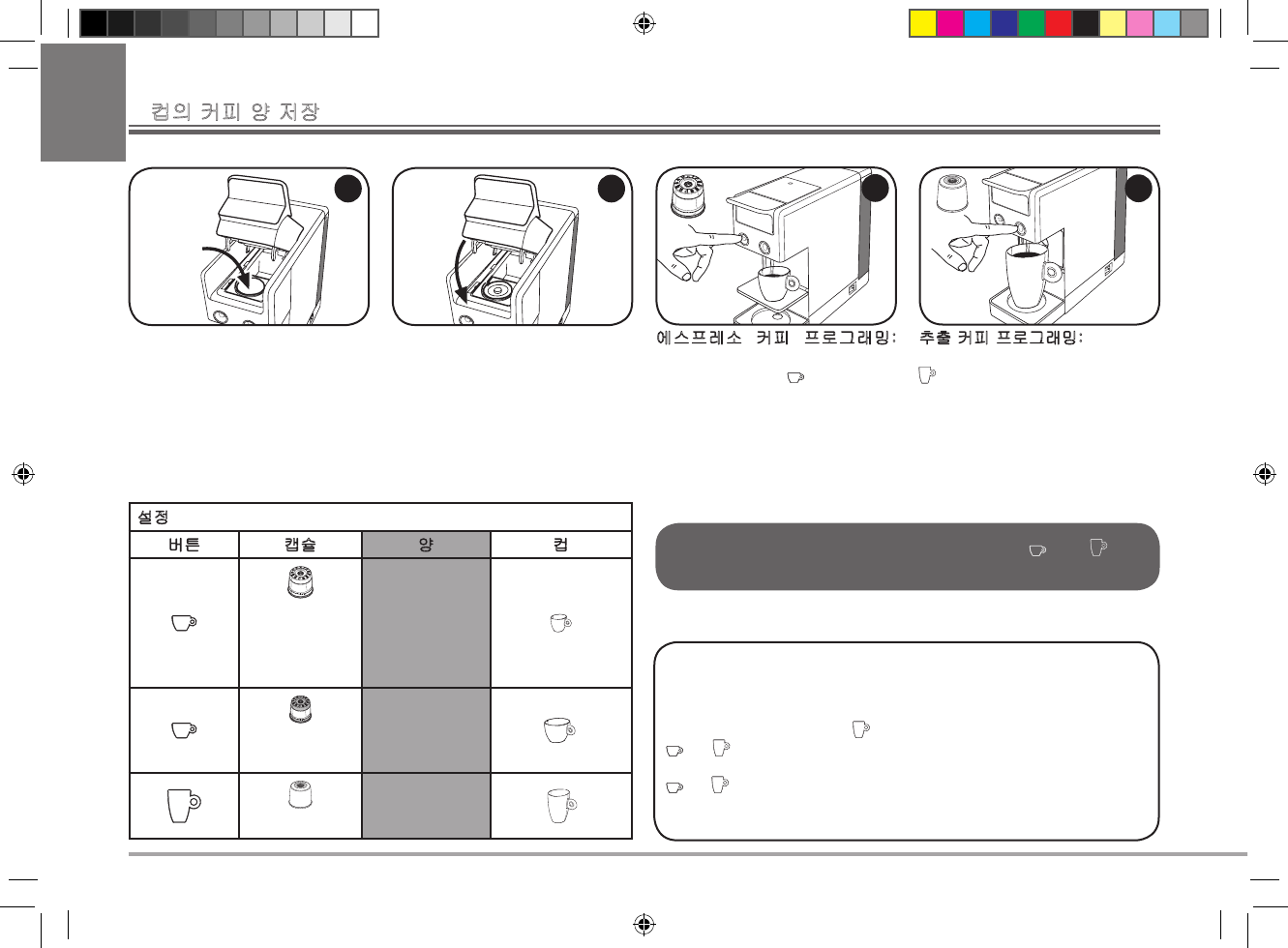 컵의 커피 양 저장

에스프레소 커피 프로그래밍:

추출 커피 프로그래밍:

| 설정 | | | |
|---|---|---|---|
| 버튼 | 캡슐 | 양 | 컵 |
| | | | |
| | | | |
| | | | |