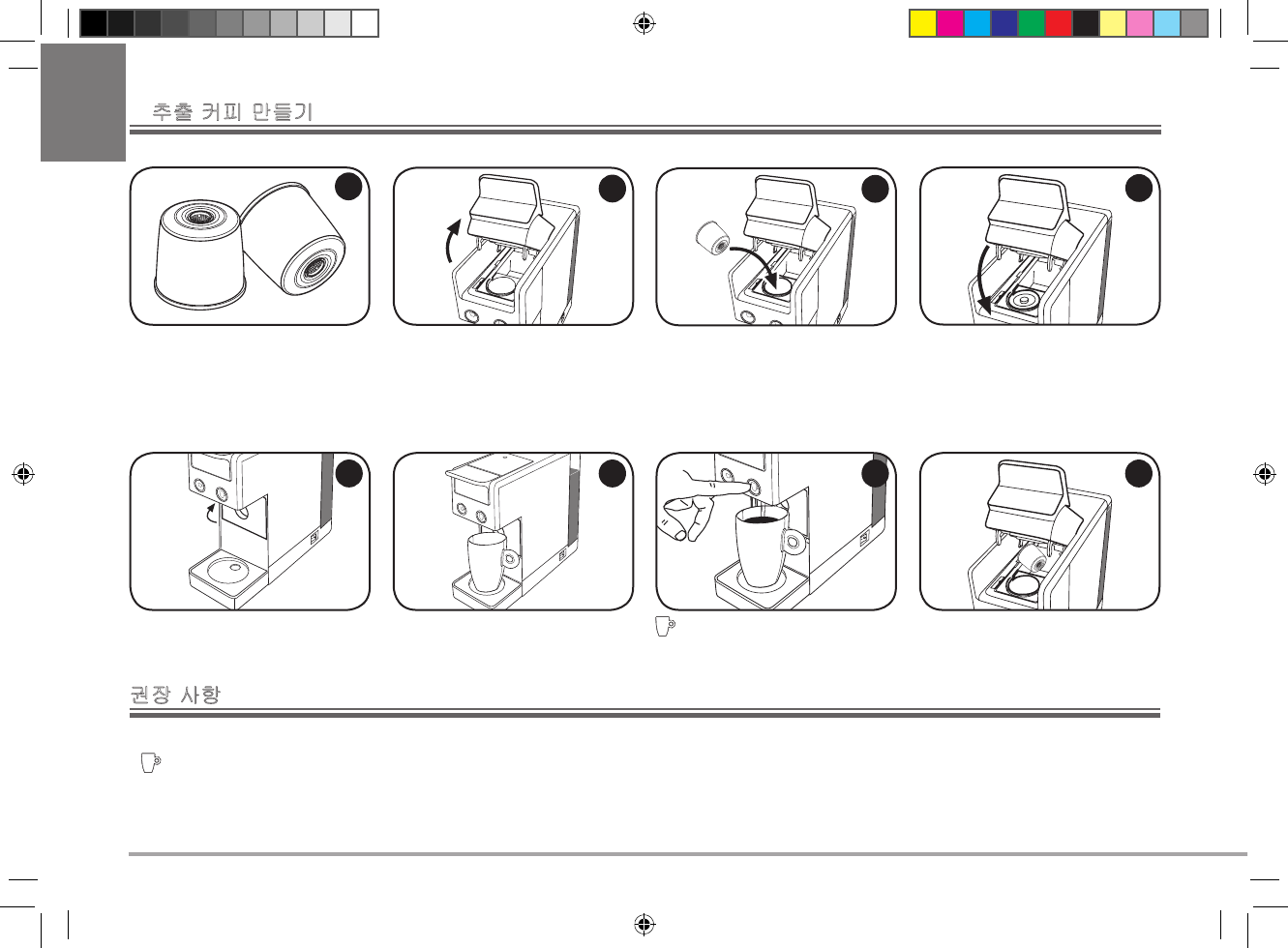 추출 커피 만들기

권장 사항